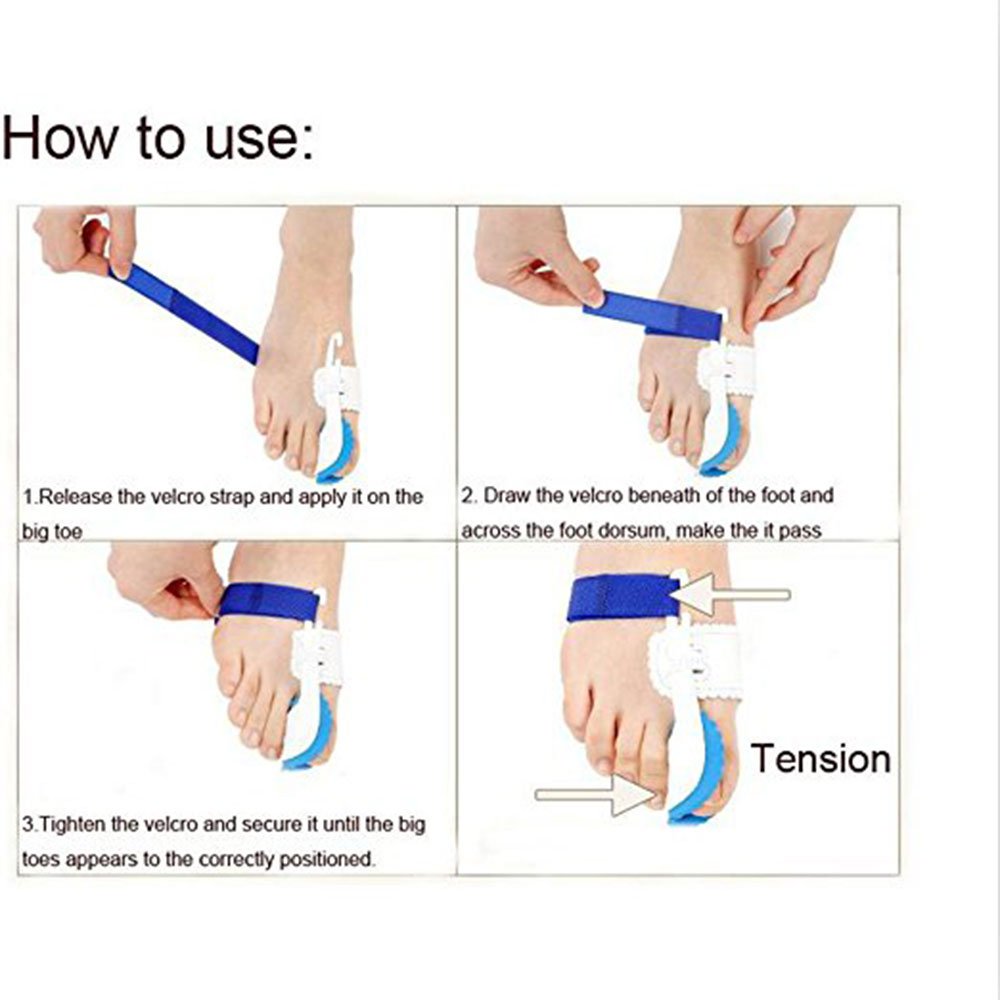 How to use:

1.Release the velcro strap and apply it on the big toe

2. Draw the velcro beneath of the foot and across the foot dorsum, make the it pass

3.Tighten the velcro and secure it until the big toes appears to the correctly positioned.

Tension