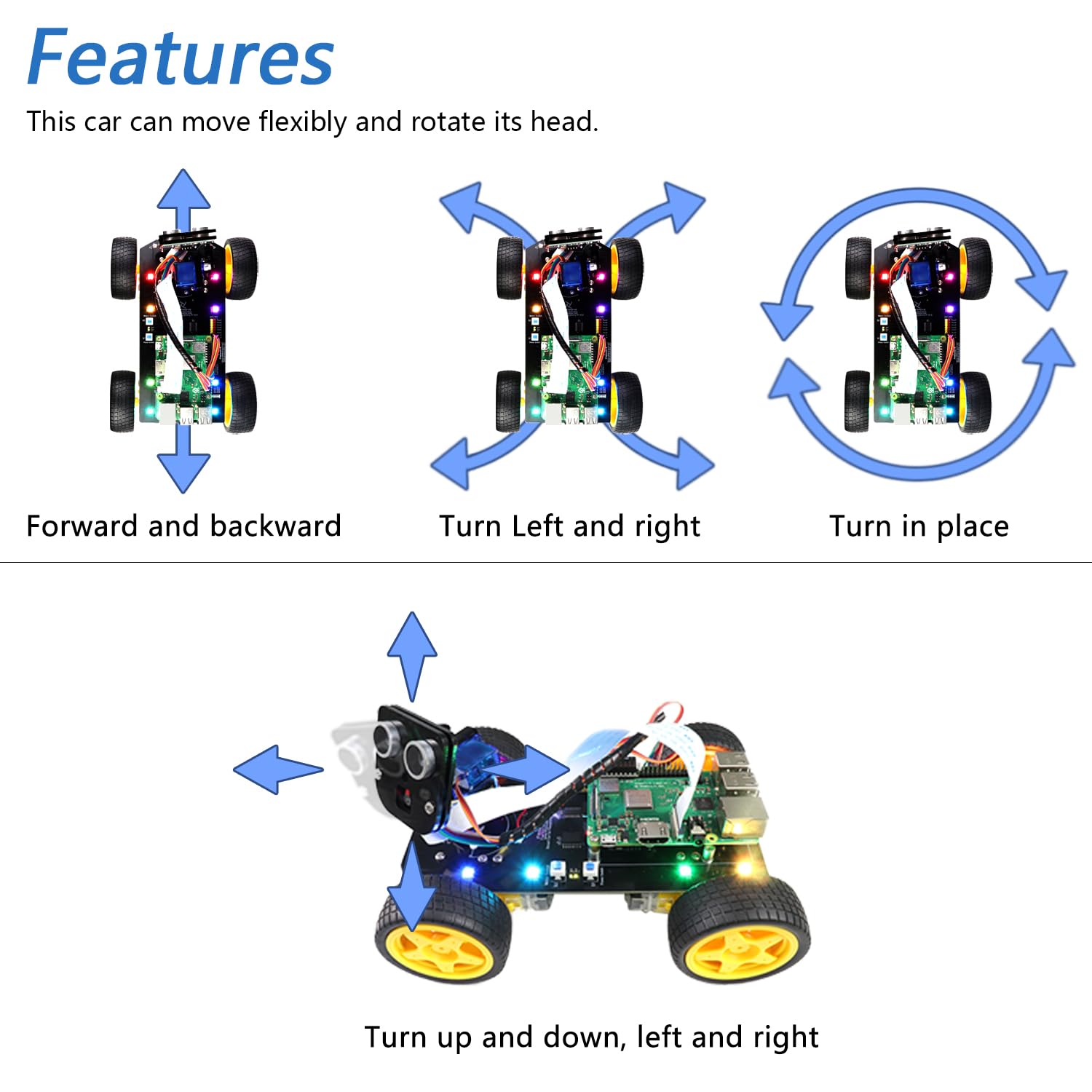 Features

This car can move flexibly and rotate its head.

Forward and backward

Turn Left and right

Turn in place

Turn up and down, left and right