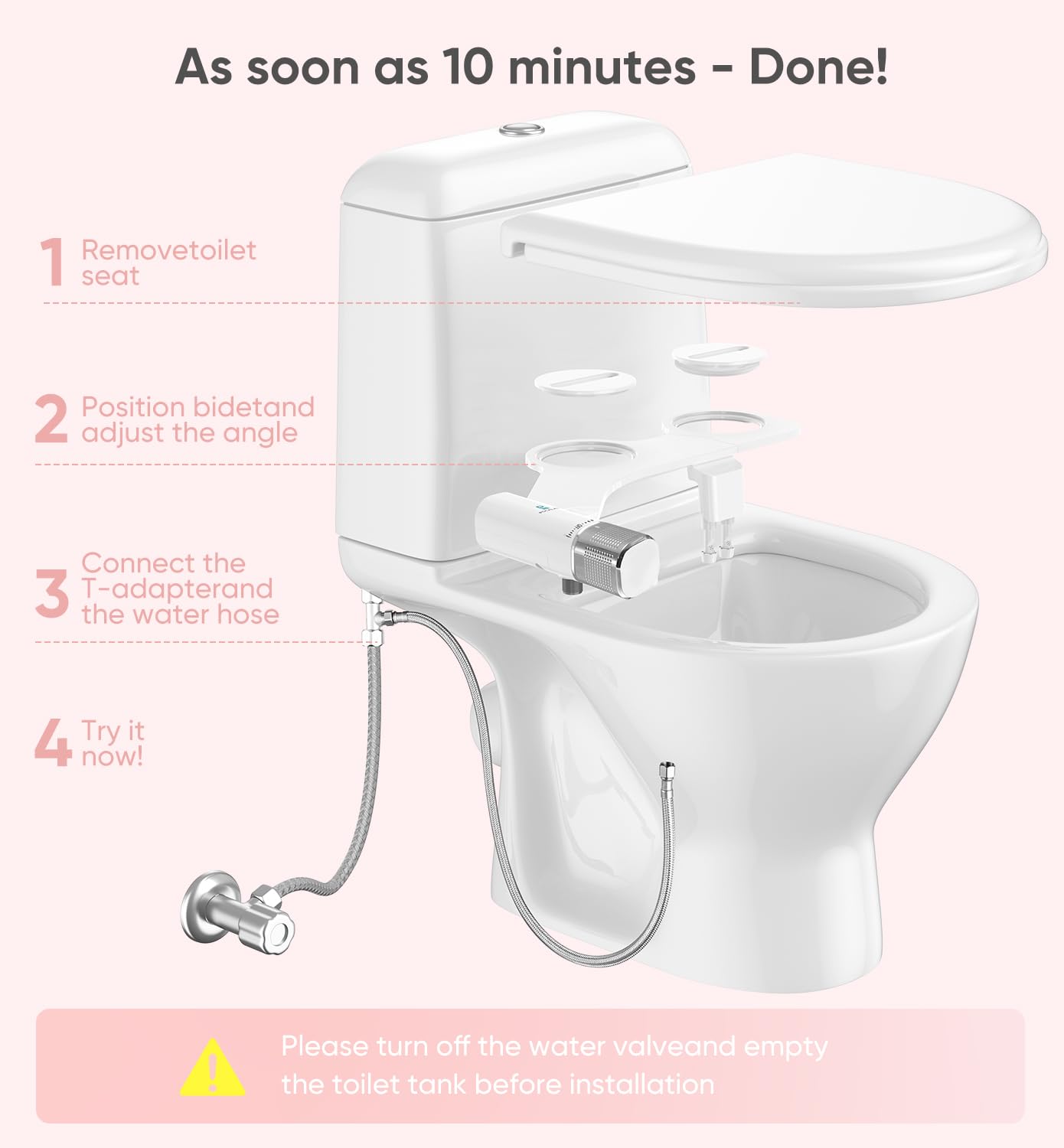 As soon as 10 minutes - Done!

1 Removetoilet seat

2 Position bidetand adjust the angle

3 Connect the T-adapterand the water hose

4 Try it now!

Please turn off the water valveand empty the toilet tank before installation