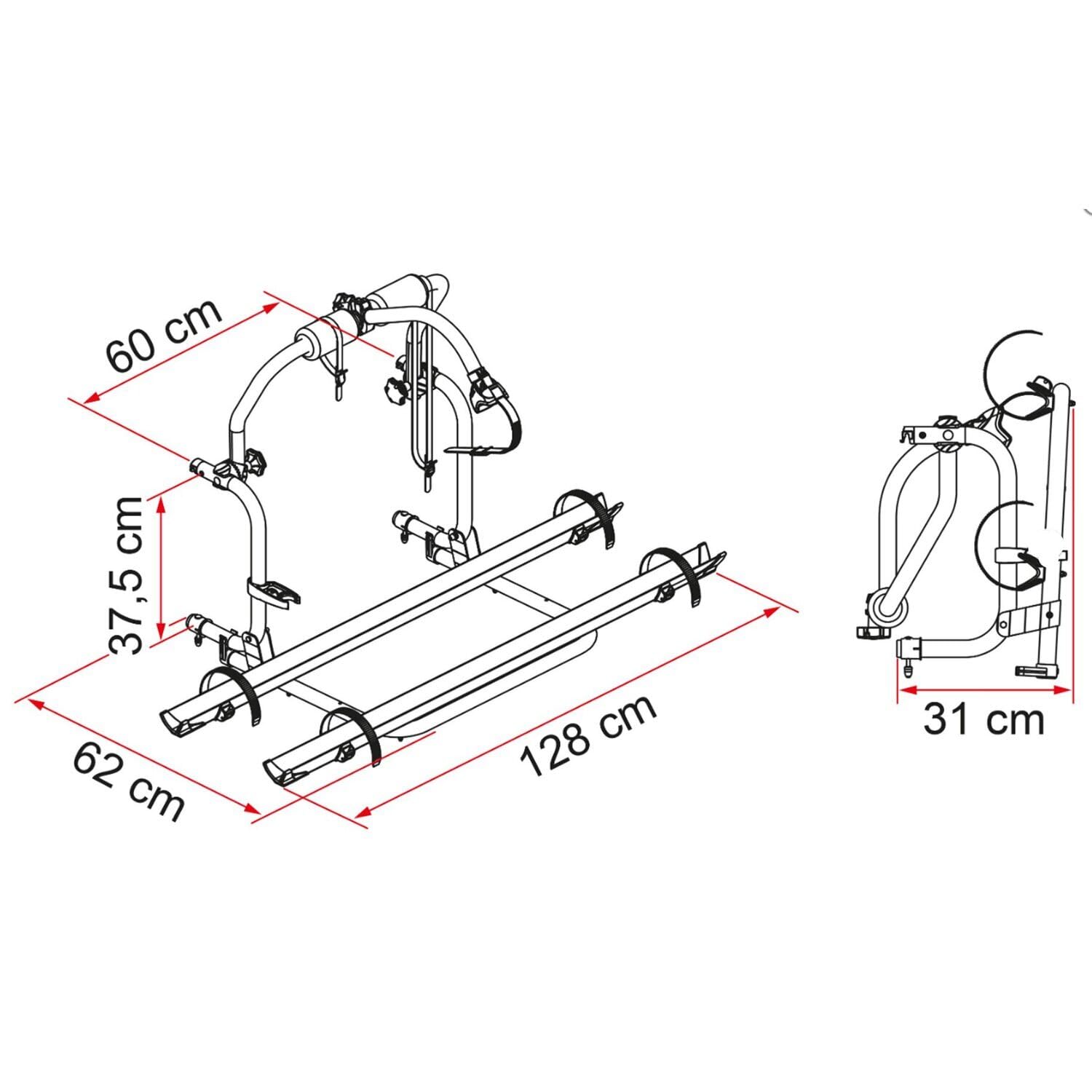 60 cm

37,5 cm

62 cm

128 cm

31 cm