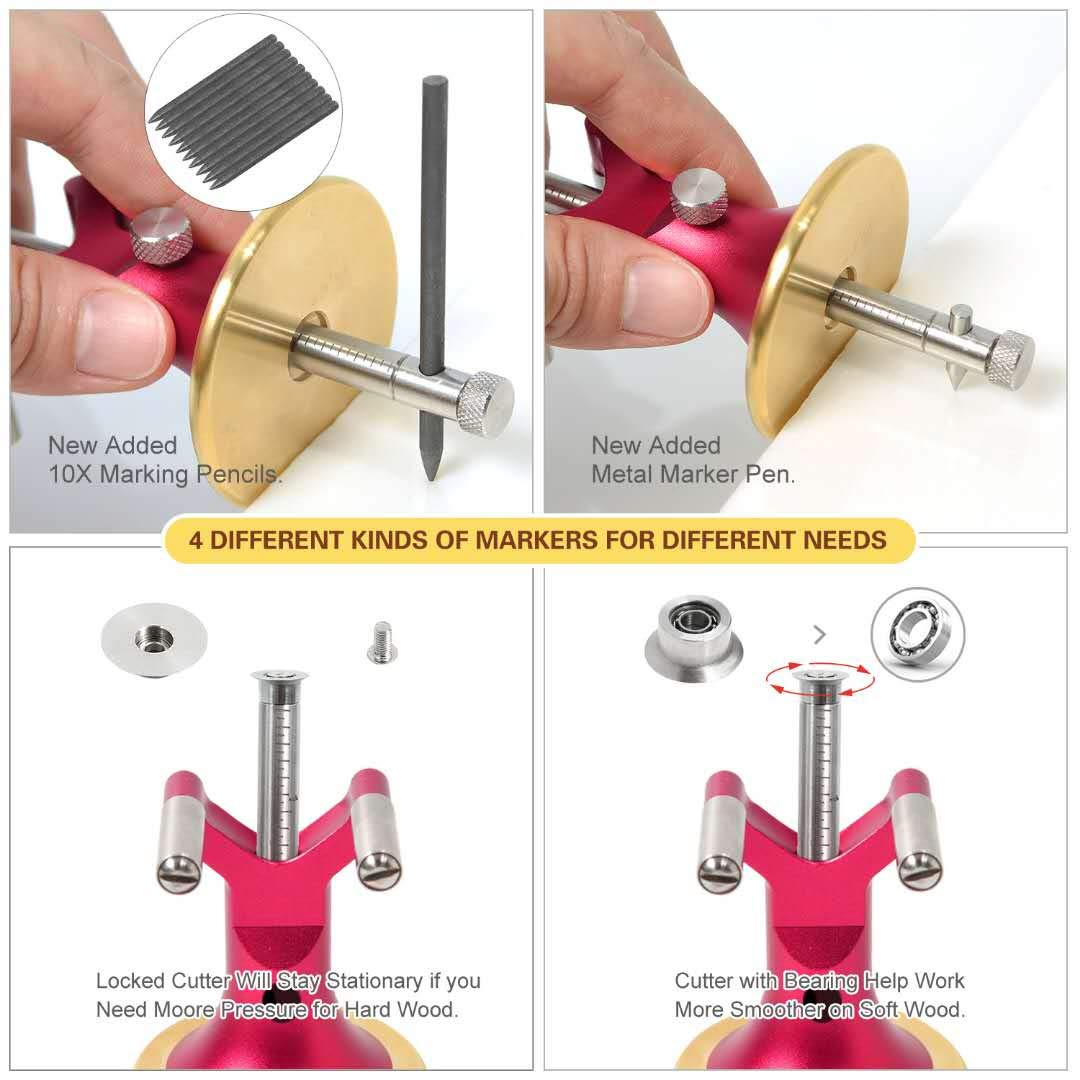 New Added
10X Marking Pencils.

New Added
Metal Marker Pen.

4 DIFFERENT KINDS OF MARKERS FOR DIFFERENT NEEDS

Locked Cutter Will Stay Stationary if you Need Moore Pressure for Hard Wood.

Cutter with Bearing Help Work More Smoother on Soft Wood.