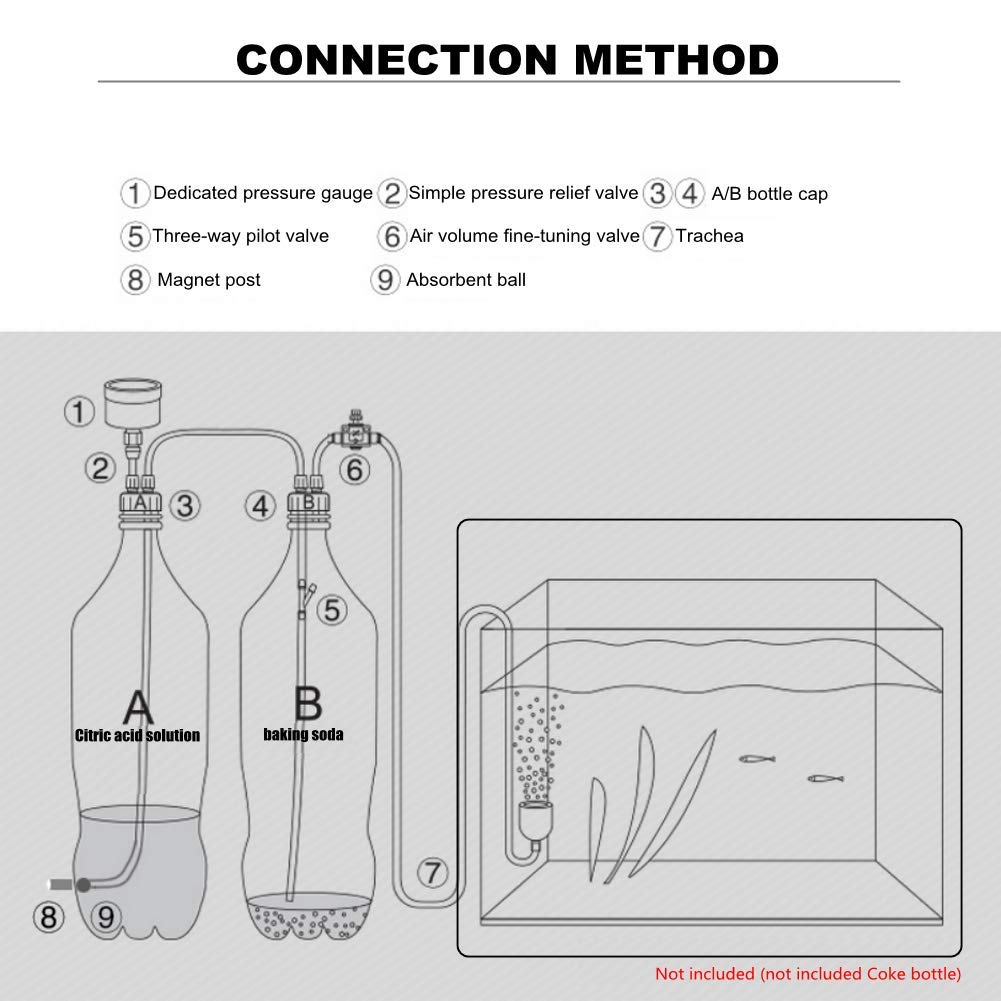 CONNECTION METHOD

1 Dedicated pressure gauge 2 Simple pressure relief valve 3 4 A/B bottle cap
5 Three-way pilot valve 6 Air volume fine-tuning valve 7 Trachea
8 Magnet post 9 Absorbent ball

1
2
A 3
4
B
6
5
A
Citric acid solution
B
baking soda
7
8 9
Not included (not included Coke bottle)