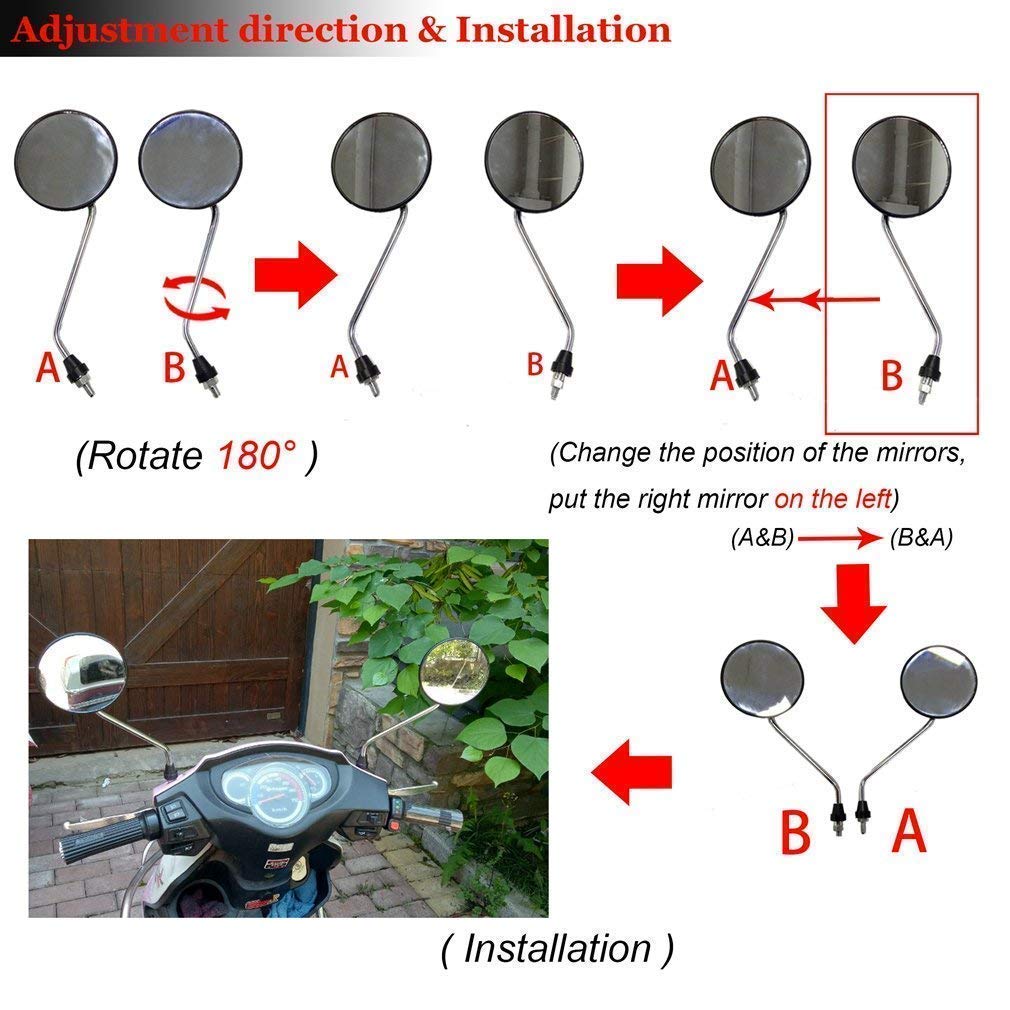 Adjustment direction & Installation

A B A B A B

(Rotate 180° )

(Change the position of the mirrors, put the right mirror on the left)

(A&B) → (B&A)

B A

( Installation )