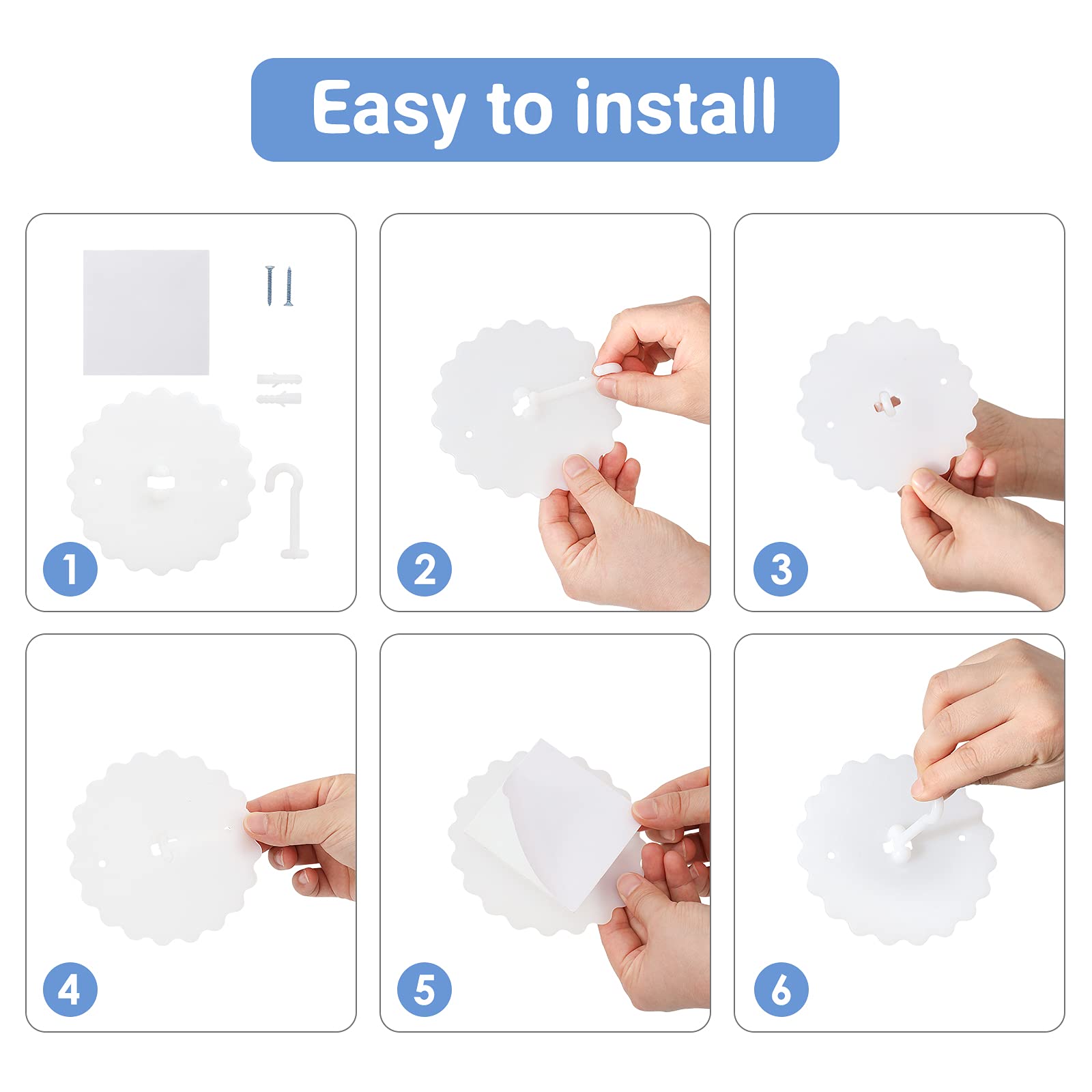 Easy to install

1

2

3

4

5

6