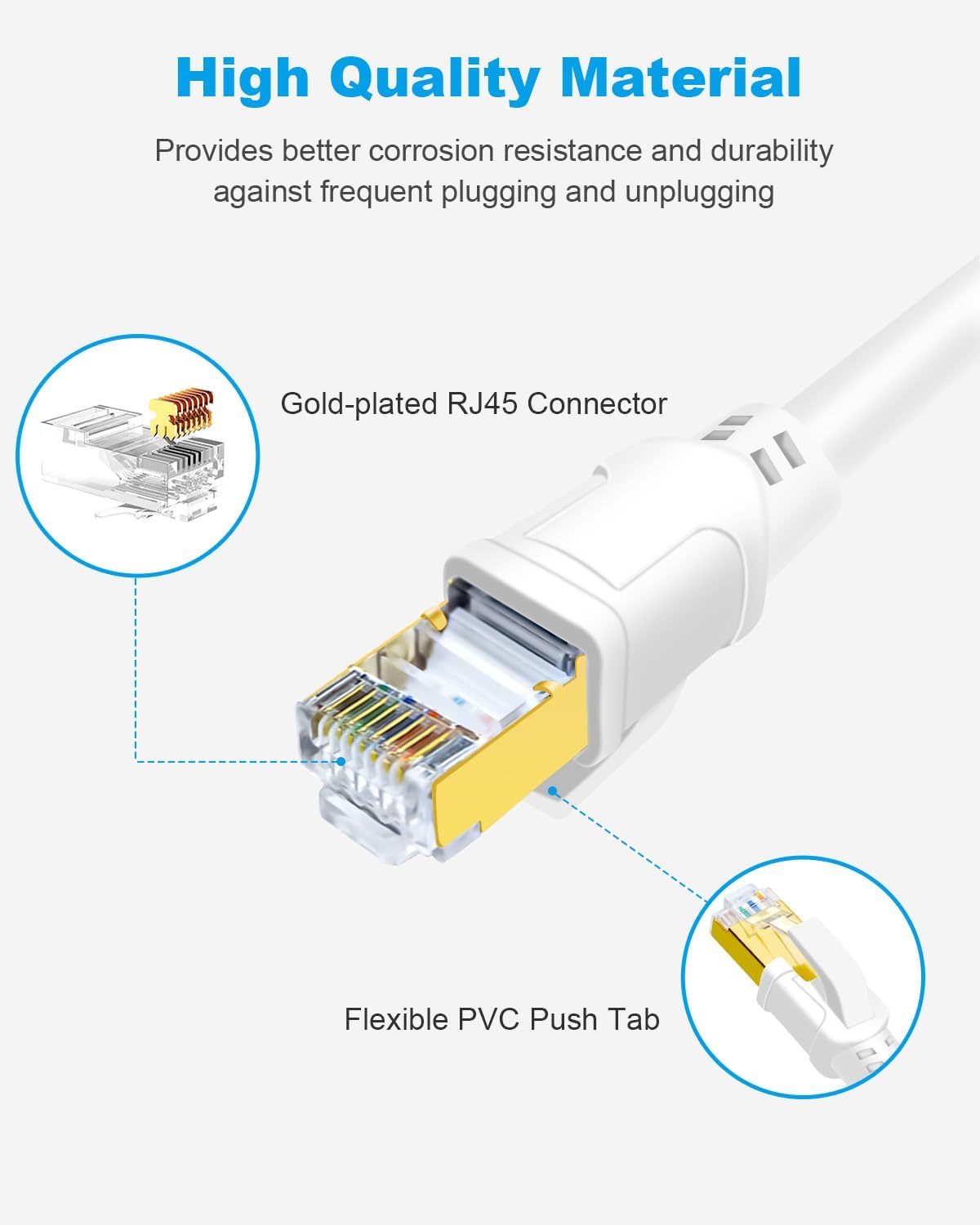 High Quality Material

Provides better corrosion resistance and durability against frequent plugging and unplugging

Gold-plated RJ45 Connector

Flexible PVC Push Tab