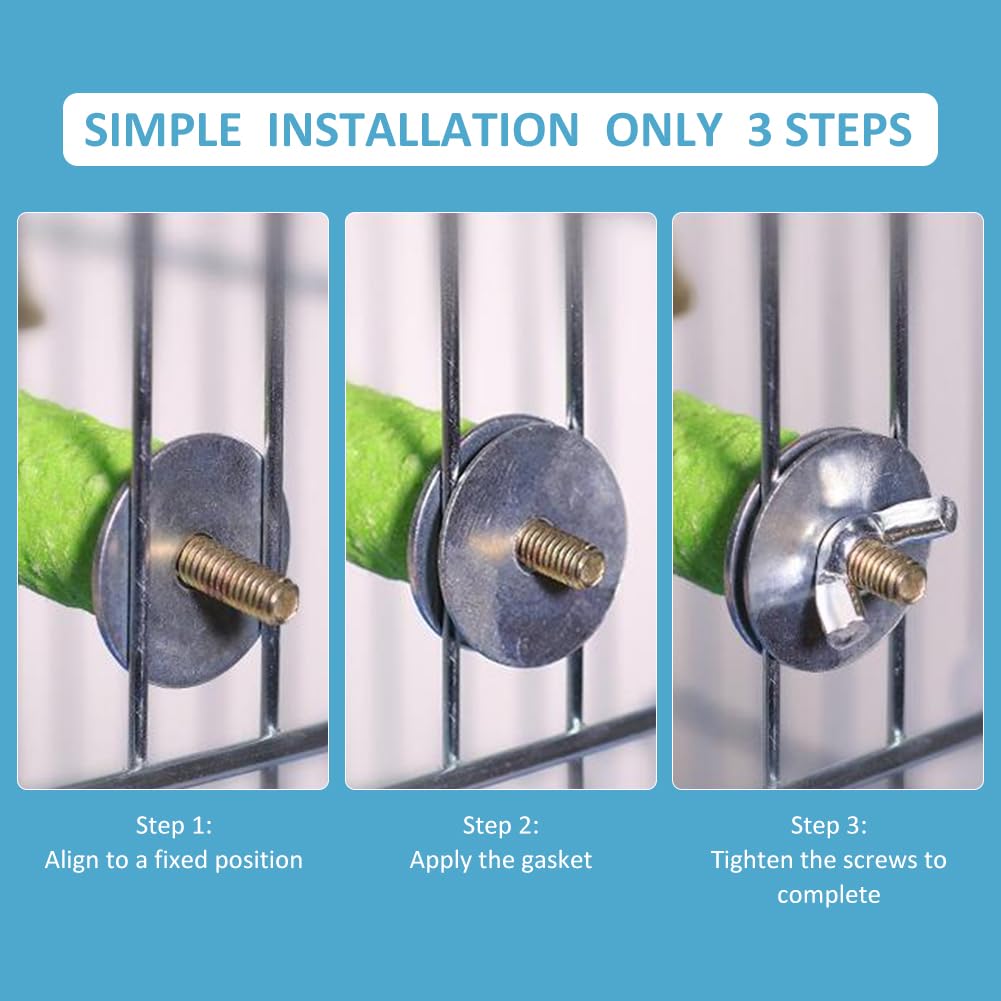 SIMPLE INSTALLATION ONLY 3 STEPS

Step 1:
Align to a fixed position

Step 2:
Apply the gasket

Step 3:
Tighten the screws to complete