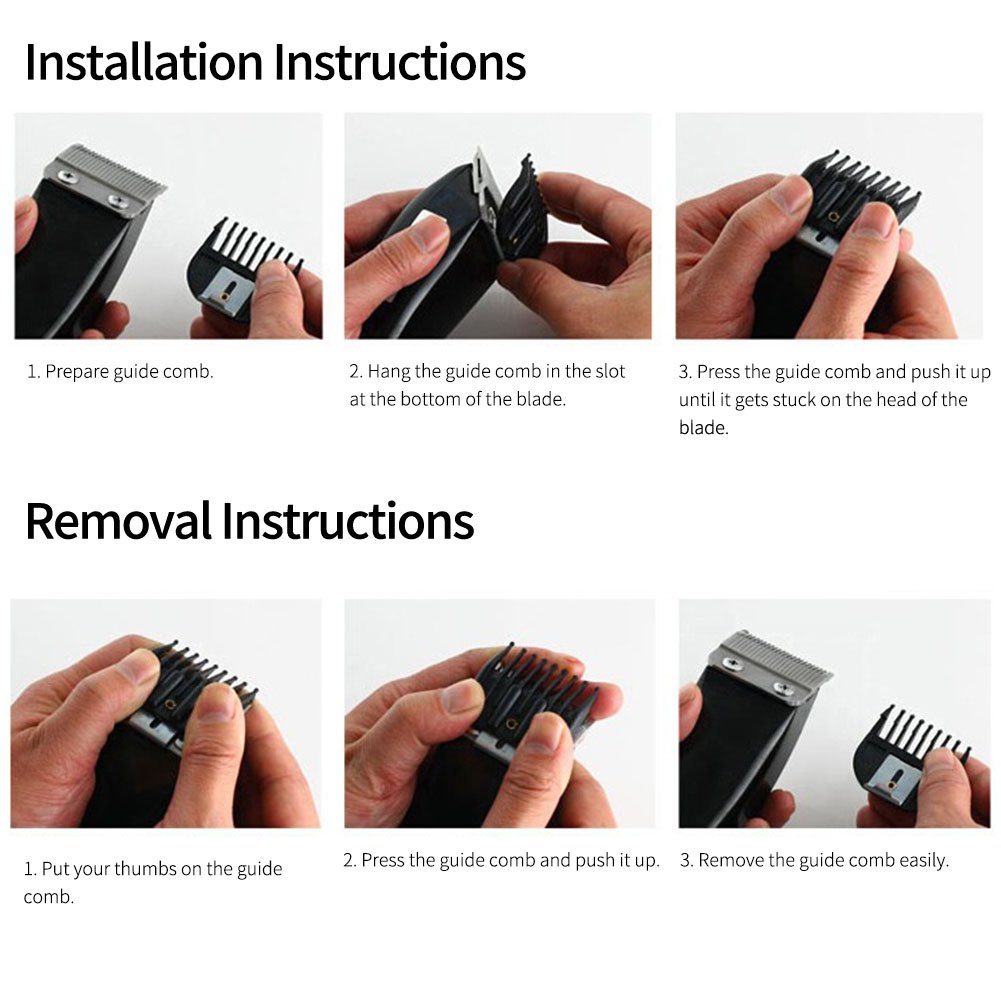 Installation Instructions

1. Prepare guide comb.

2. Hang the guide comb in the slot at the bottom of the blade.

3. Press the guide comb and push it up until it gets stuck on the head of the blade.

Removal Instructions

1. Put your thumbs on the guide comb.

2. Press the guide comb and push it up.

3. Remove the guide comb easily.