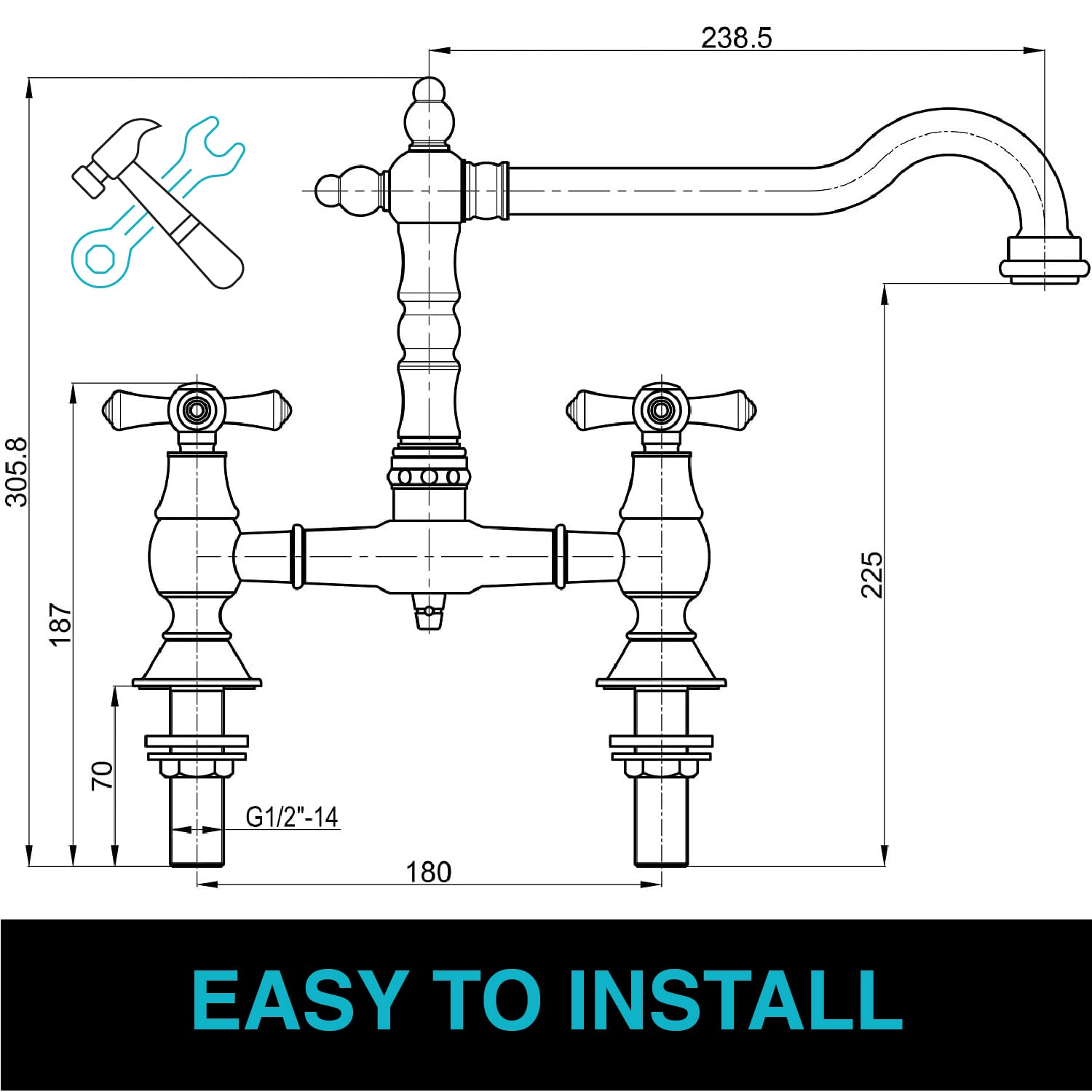 238.5

305.8

187

225

70

G1/2"-14

180

EASY TO INSTALL