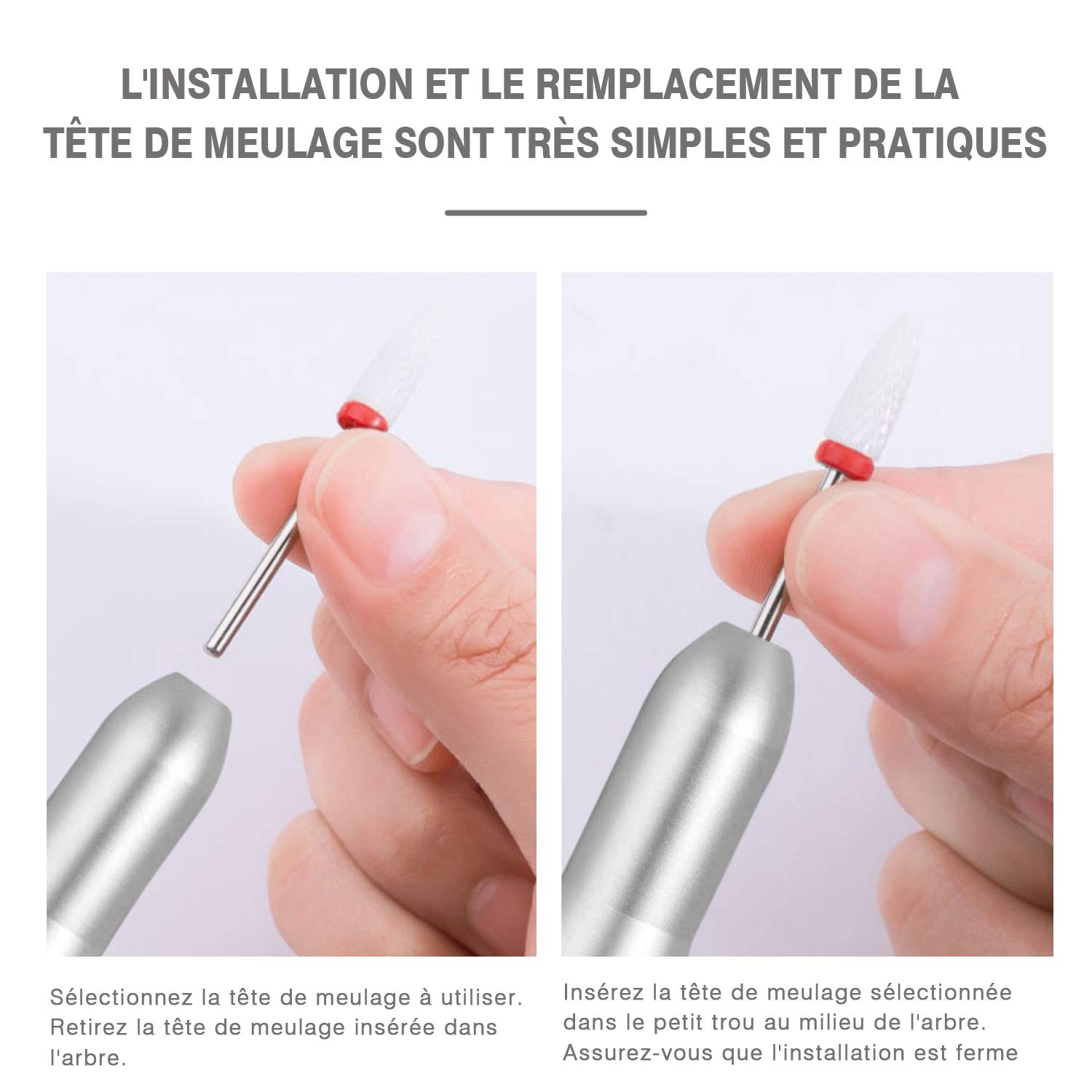 L'INSTALLATION ET LE REMPLACEMENT DE LA TÊTE DE MEULAGE SONT TRÈS SIMPLES ET PRATIQUES

Sélectionnez la tête de meulage à utiliser. Retirez la tête de meulage insérée dans l'arbre.

Insérez la tête de meulage sélectionnée dans le petit trou au milieu de l'arbre. Assurez-vous que l'installation est ferme