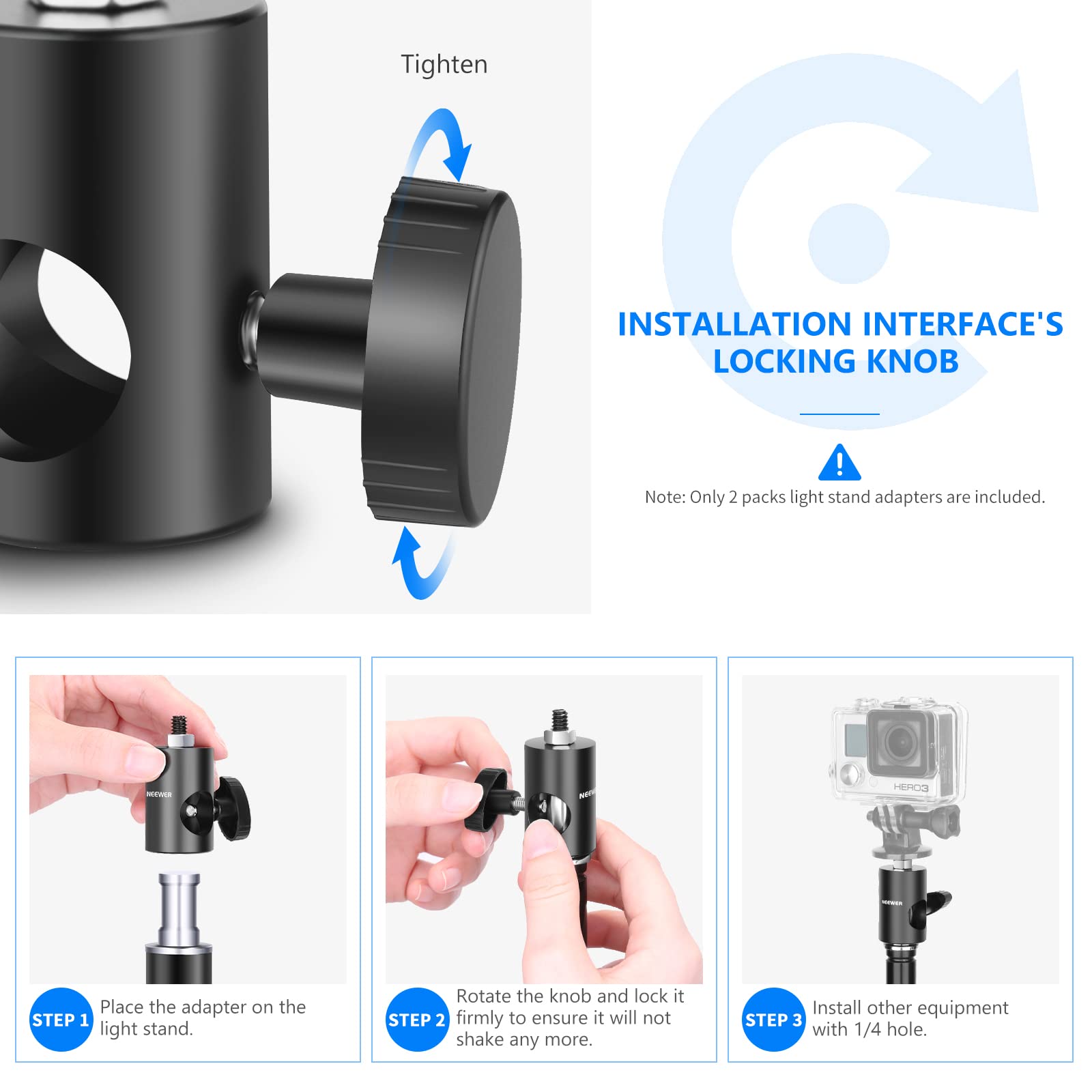 Tighten

INSTALLATION INTERFACE'S LOCKING KNOB

Note: Only 2 packs light stand adapters are included.

NEEWER

STEP 1 Place the adapter on the light stand.

NEEW

STEP 2 Rotate the knob and lock it firmly to ensure it will not shake any more.

HERO3

NEEWER

STEP 3 Install other equipment with 1/4 hole.