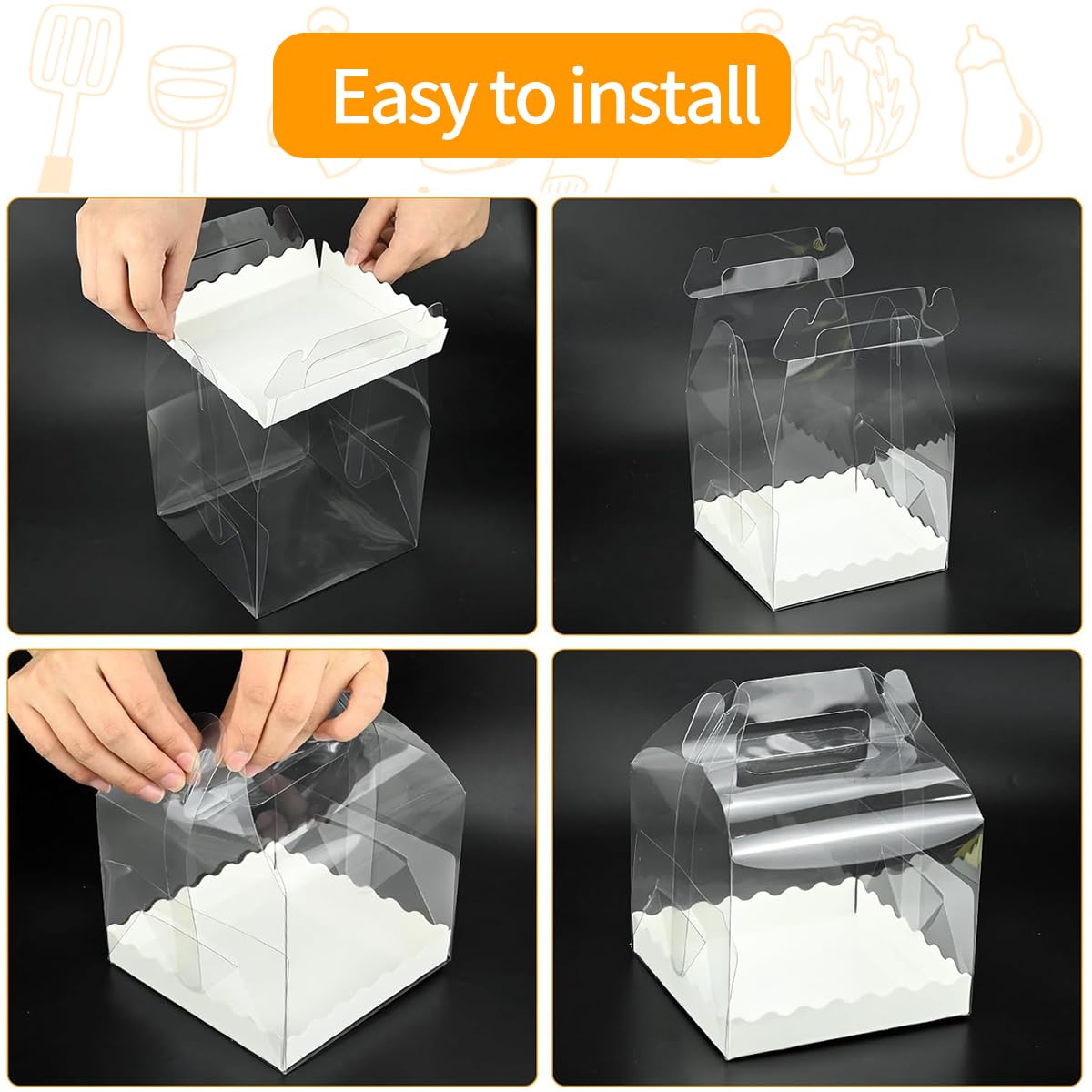 Easy to install