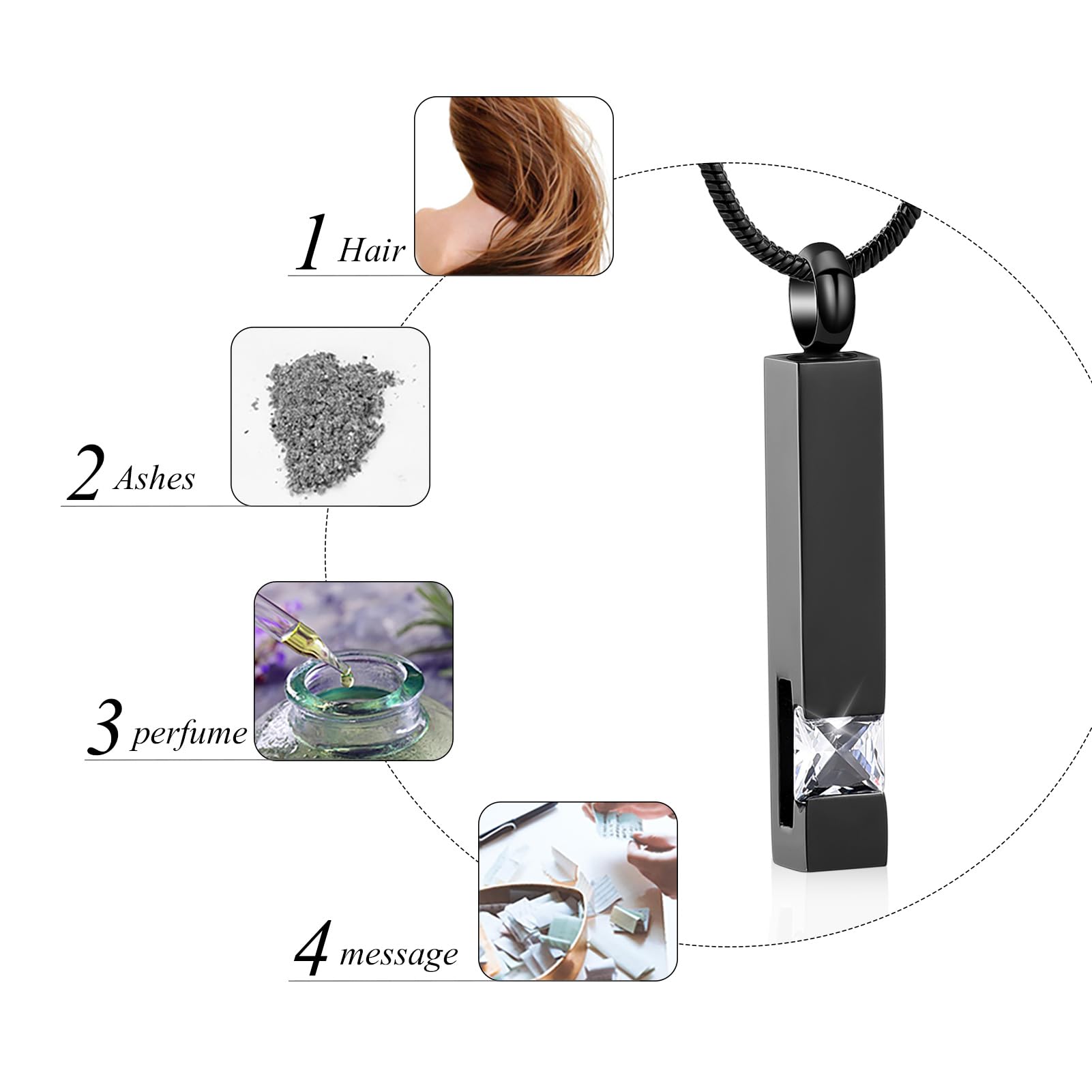 1 Hair

2 Ashes

3 perfume

4 message