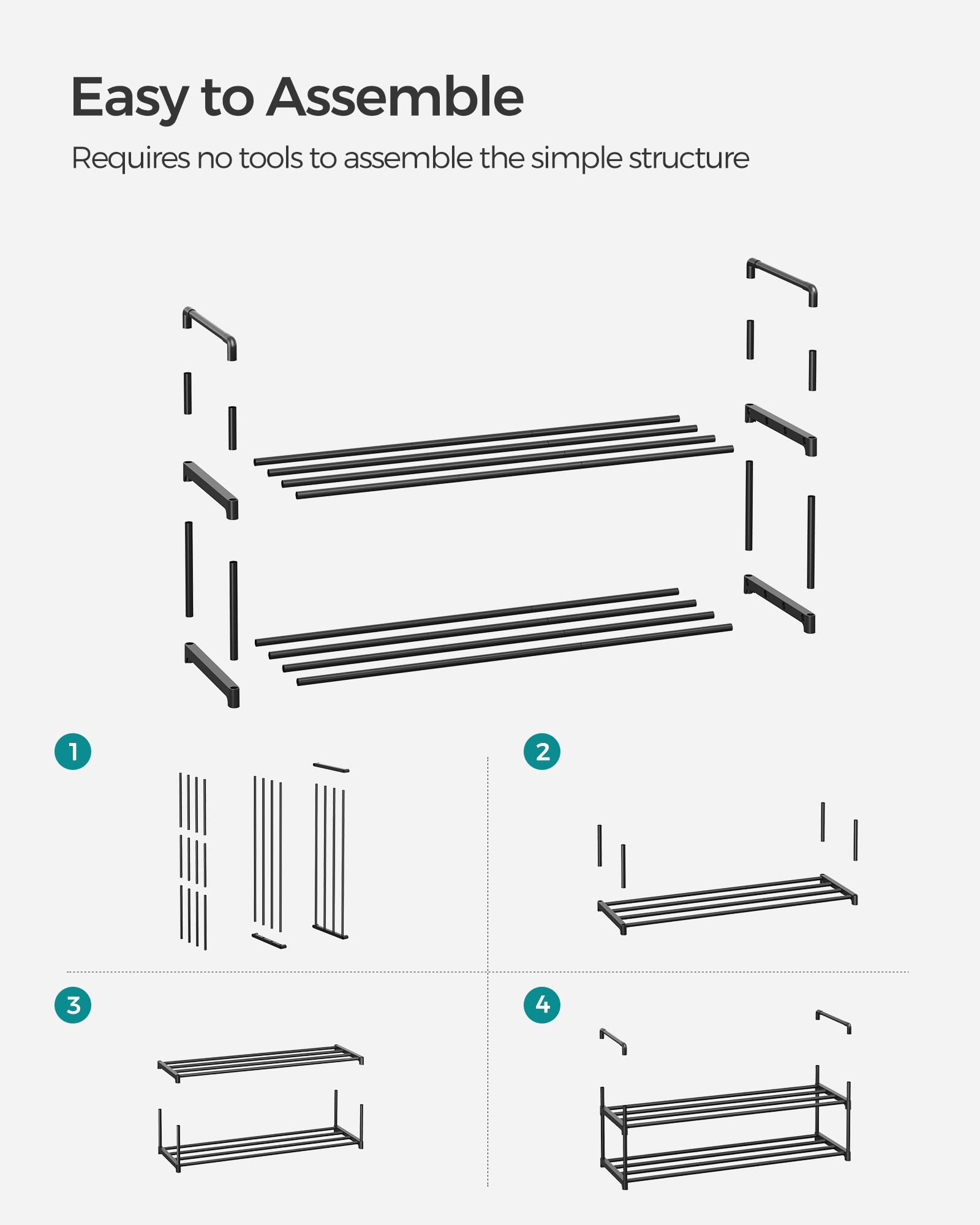 Easy to Assemble

Requires no tools to assemble the simple structure

1

2

3

4