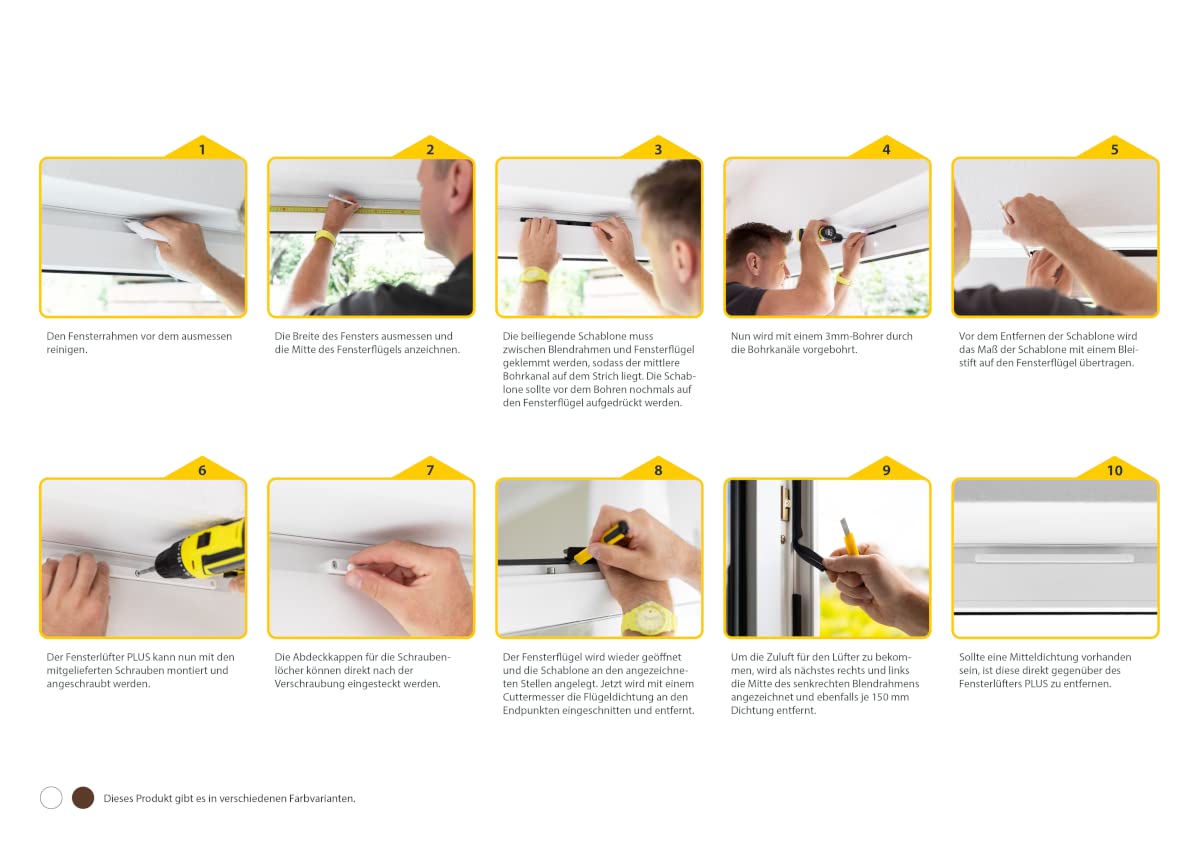 1

Den Fensterrahmen vor dem ausmessen reinigen.

2

Die Breite des Fensters ausmessen und die Mitte des Fensterflügels anzeichnen.

3

Die beiliegende Schablone muss zwischen Blendrahmen und Fensterflügel geklemmt werden, sodass der mittlere Bohrkanal auf dem Strich liegt. Die Schablone sollte vor dem Bohren nochmals auf den Fensterflügel aufgedrückt werden.

4

Nun wird mit einem 3mm-Bohrer durch die Bohrkanäle vorgebohrt.

5

Vor dem Entfernen der Schablone wird das Maß der Schablone mit einem Bleistift auf den Fensterflügel übertragen.

6

Der Fensterlüfter PLUS kann nun mit den mitgelieferten Schrauben montiert und angeschraubt werden.

7

Die Abdeckkappen für die Schraubenlöcher können direkt nach der Verschraubung eingesteckt werden.

8

Der Fensterflügel wird wieder geöffnet und die Schablone an den angezeichneten Stellen angelegt. Jetzt wird mit einem Cuttermesser die Flügeldichtung an den Endpunkten eingeschnitten und entfernt.

9

Um die Zuluft für den Lüfter zu bekommen, wird als nächstes rechts und links die Mitte des senkrechten Blendrahmens angezeichnet und ebenfalls je 150 mm Dichtung entfernt.

10

Sollte eine Mitteldichtung vorhanden sein, ist diese direkt gegenüber des Fensterlüfters PLUS zu entfernen.

Dieses Produkt gibt es in verschiedenen Farbvarianten.