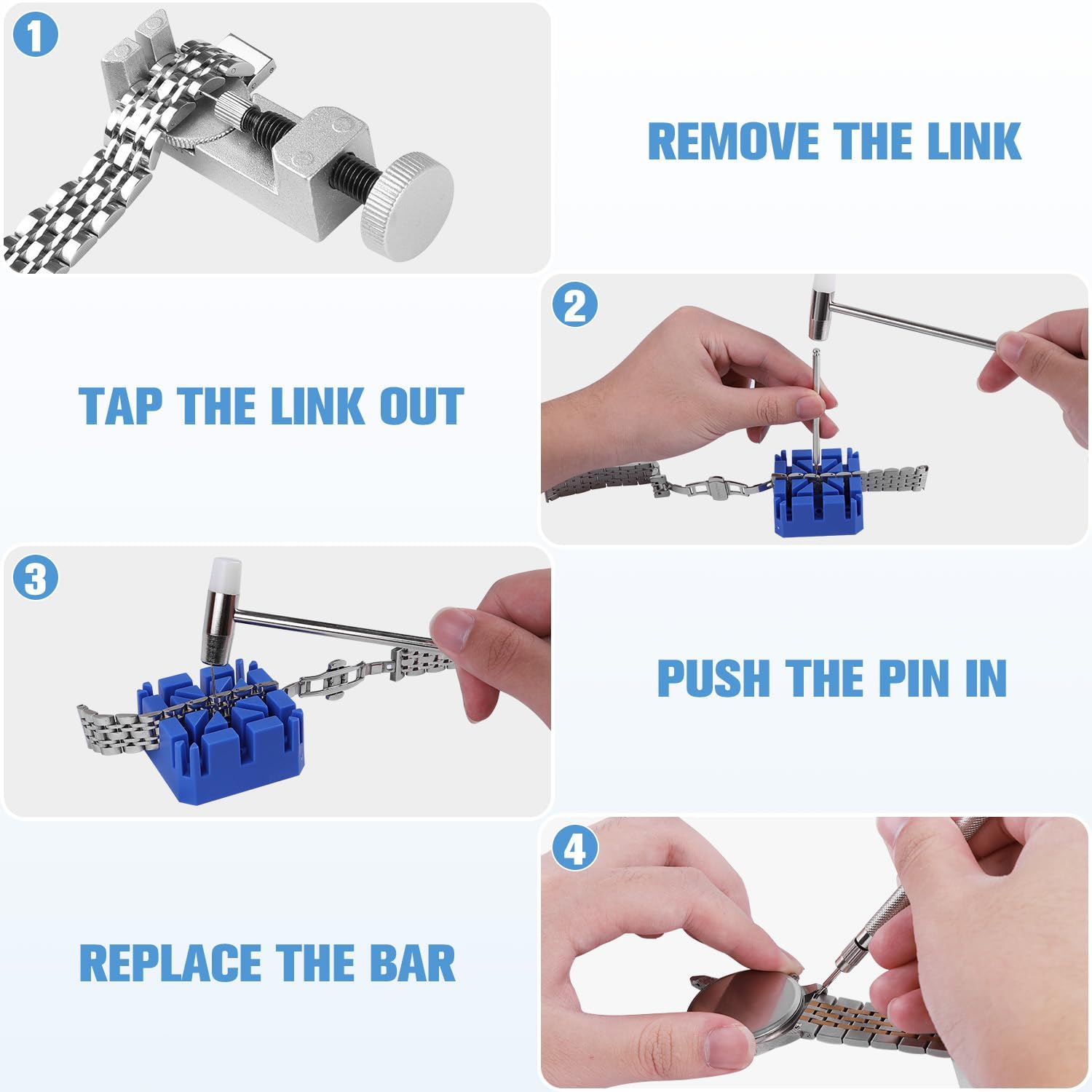 1

REMOVE THE LINK

TAP THE LINK OUT

2

3

PUSH THE PIN IN

REPLACE THE BAR

4