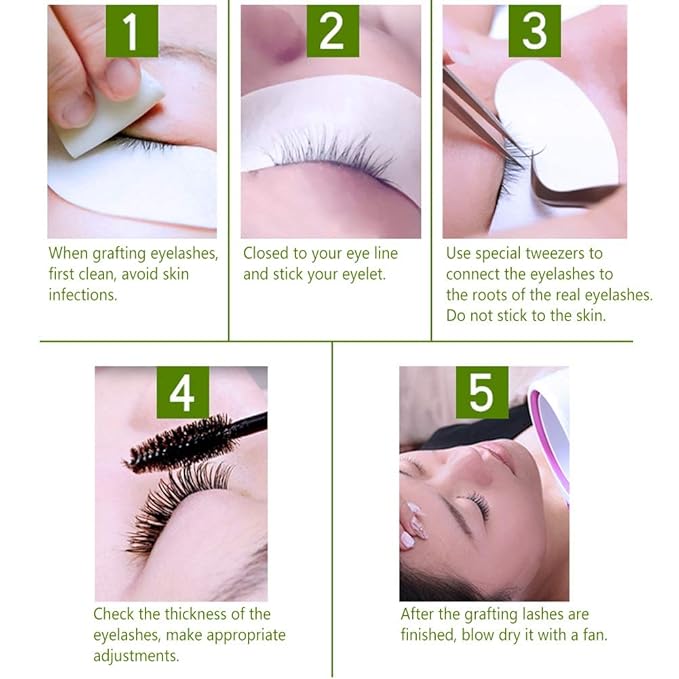 1

When grafting eyelashes, first clean, avoid skin infections.

2

Closed to your eye line and stick your eyelet.

3

Use special tweezers to connect the eyelashes to the roots of the real eyelashes. Do not stick to the skin.

4

Check the thickness of the eyelashes, make appropriate adjustments.

5

After the grafting lashes are finished, blow dry it with a fan.