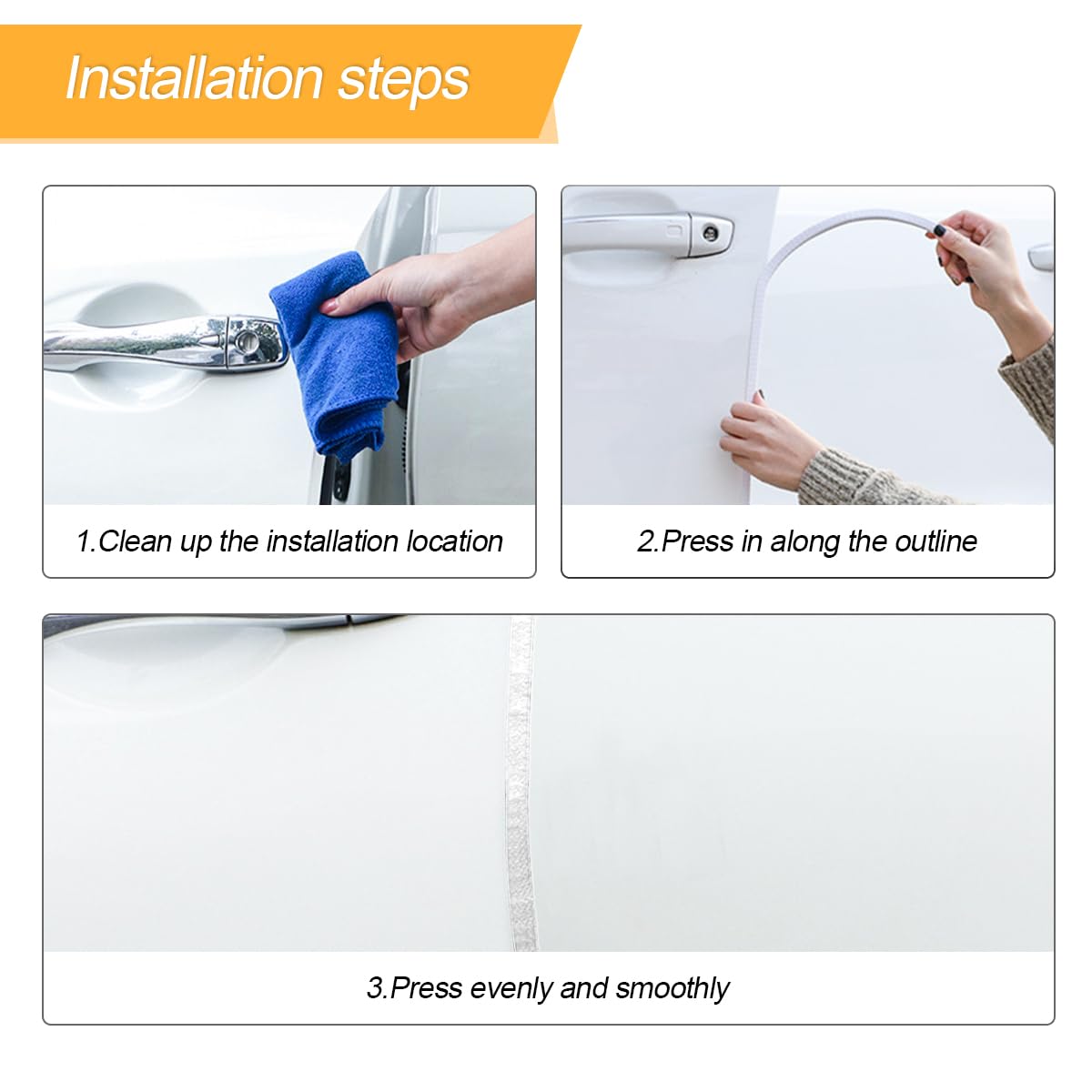 Installation steps

1.Clean up the installation location

2.Press in along the outline

3.Press evenly and smoothly