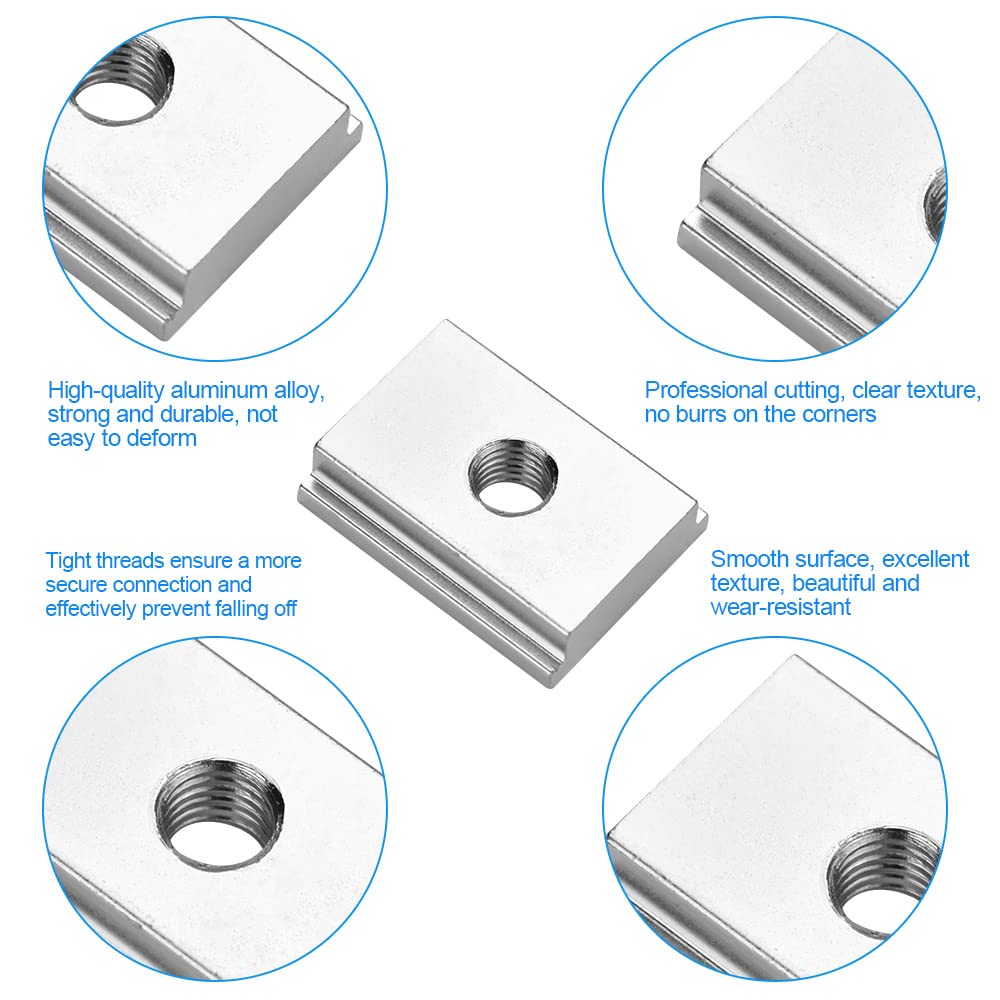 High-quality aluminum alloy, strong and durable, not easy to deform

Professional cutting, clear texture, no burrs on the corners

Tight threads ensure a more secure connection and effectively prevent falling off

Smooth surface, excellent texture, beautiful and wear-resistant