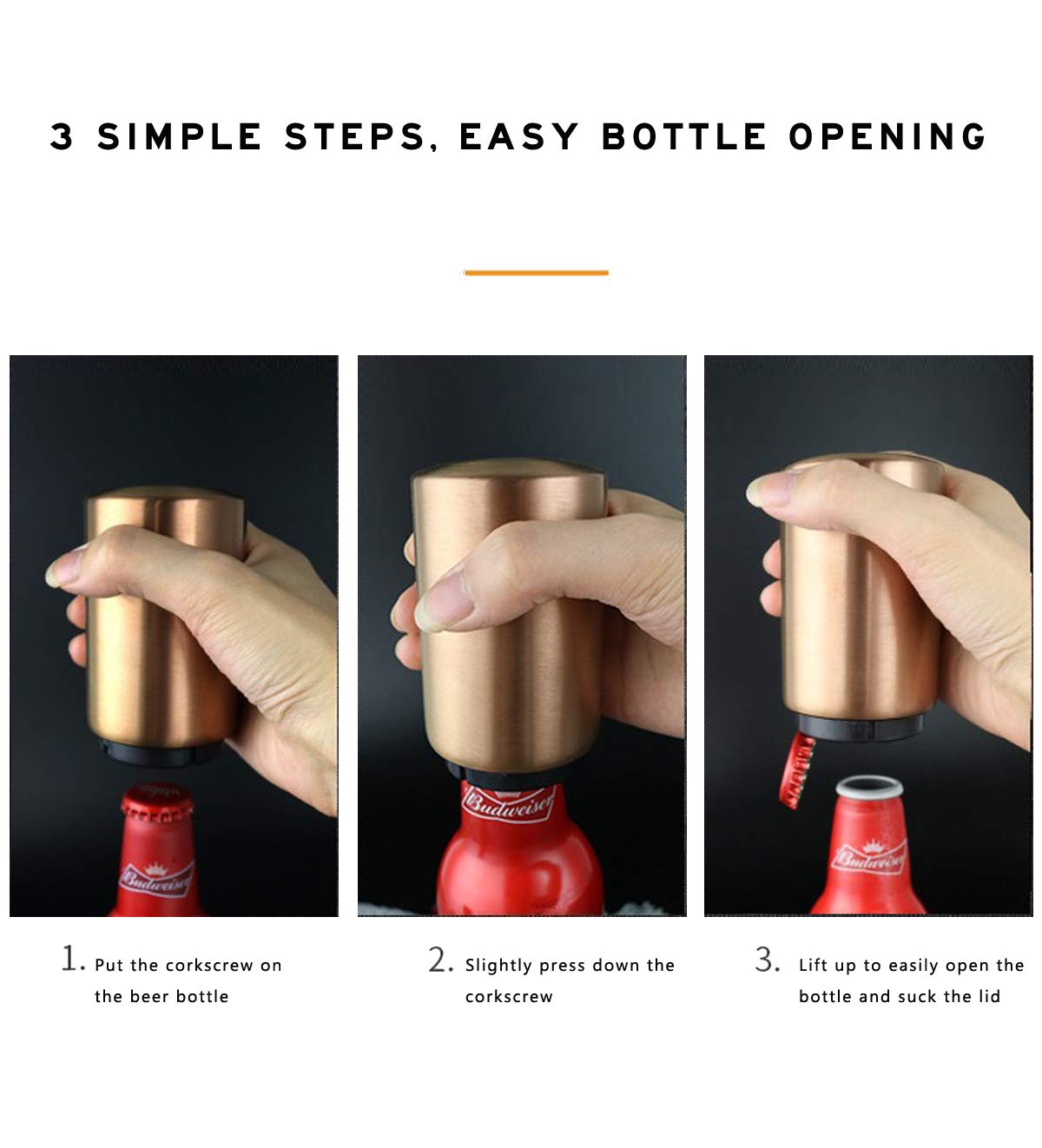 3 SIMPLE STEPS, EASY BOTTLE OPENING

Budweiser

Budweiser

Budweiser

1. Put the corkscrew on the beer bottle

2. Slightly press down the corkscrew

3. Lift up to easily open the bottle and suck the lid