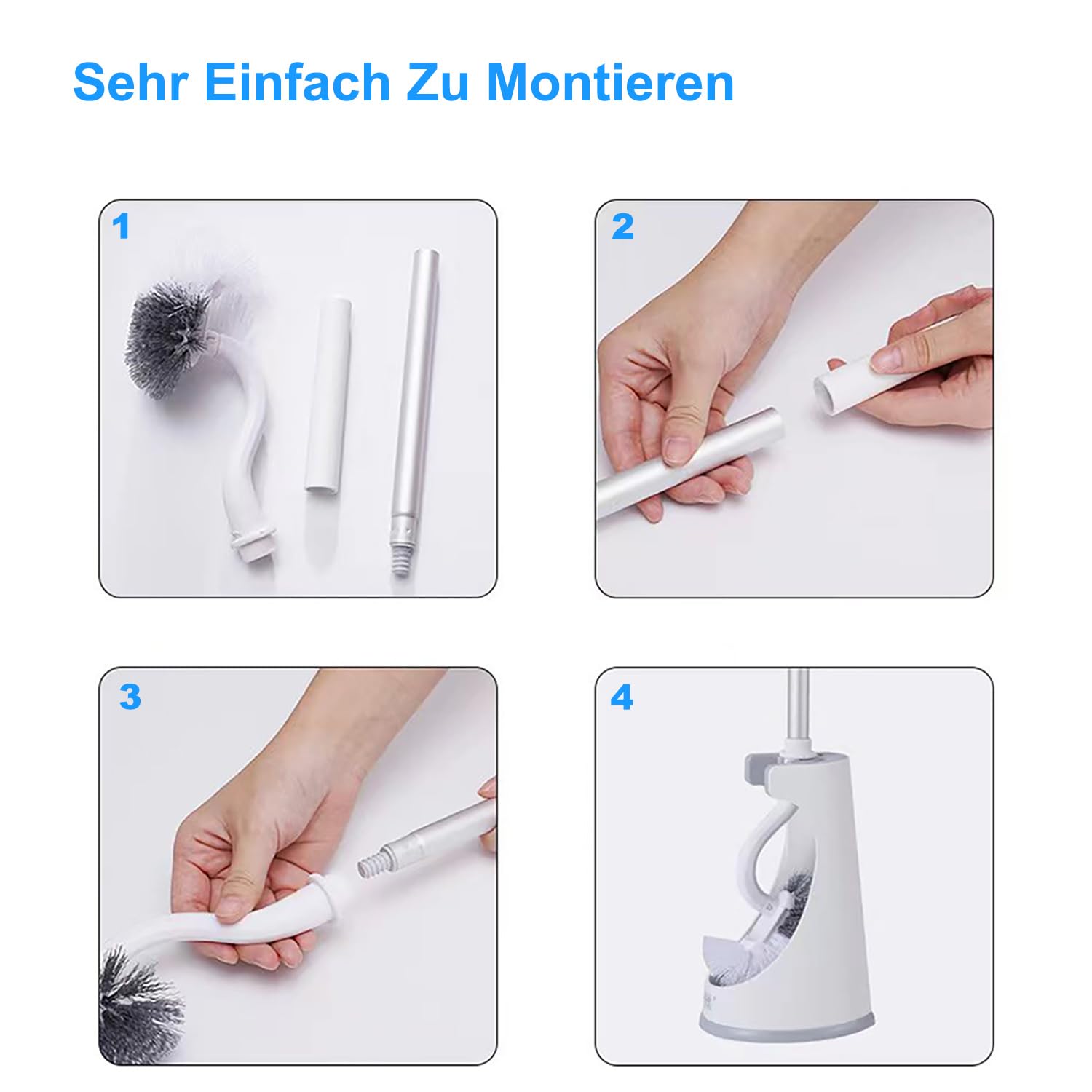 Sehr Einfach Zu Montieren

1

2

3

4