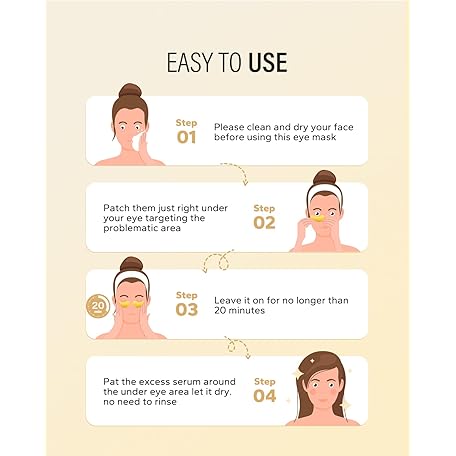 EASY TO USE

Step 01

Please clean and dry your face before using this eye mask

Patch them just right under your eye targeting the problematic area

Step 02

20

Step 03

Leave it on for no longer than 20 minutes

Pat the excess serum around the under eye area let it dry. no need to rinse

Step 04