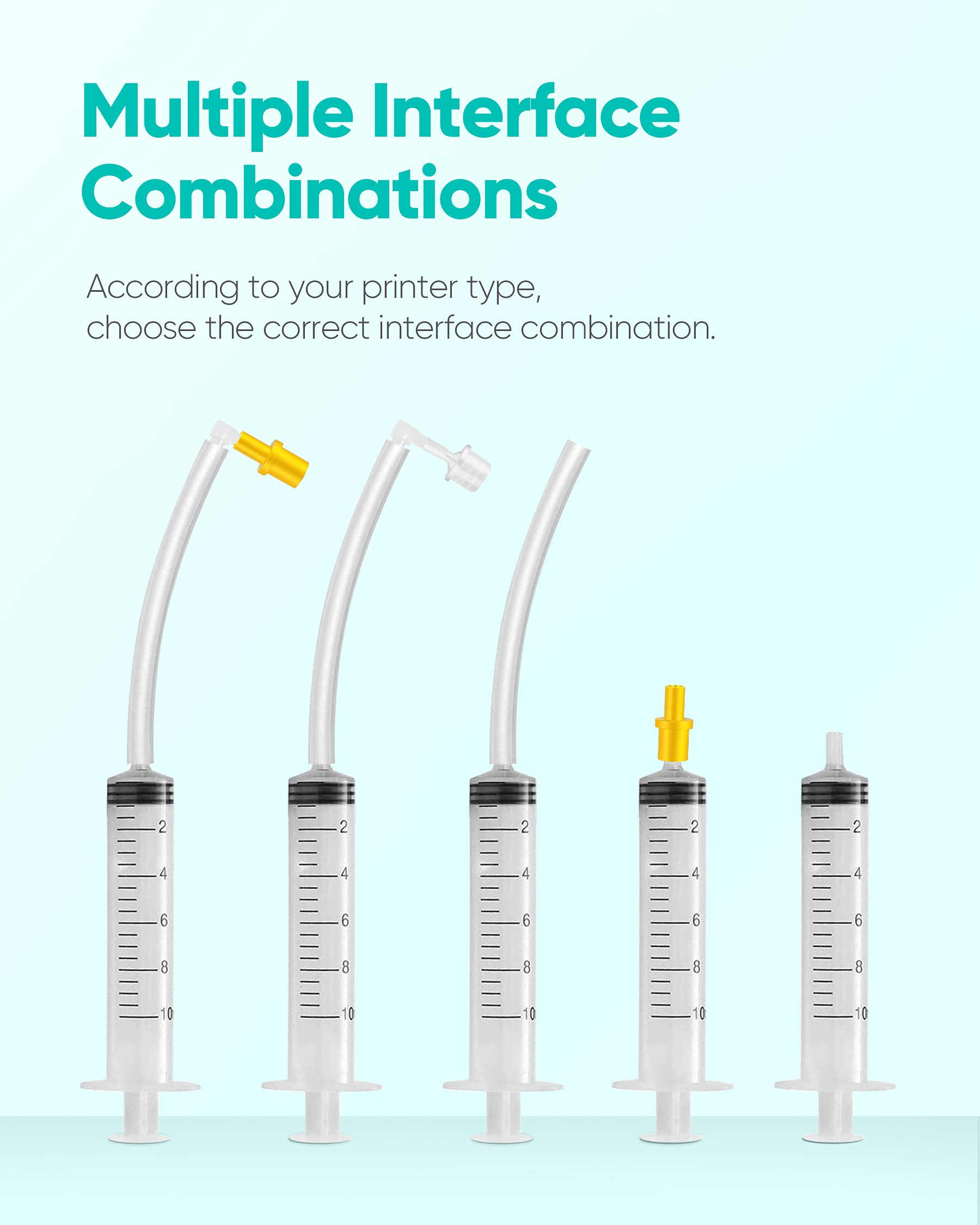 Multiple Interface Combinations

According to your printer type, choose the correct interface combination.

2
4
6
8
10

2
4
6
8
10

2
4
6
8
10

2
4
6
8
10

2
4
6
8
10