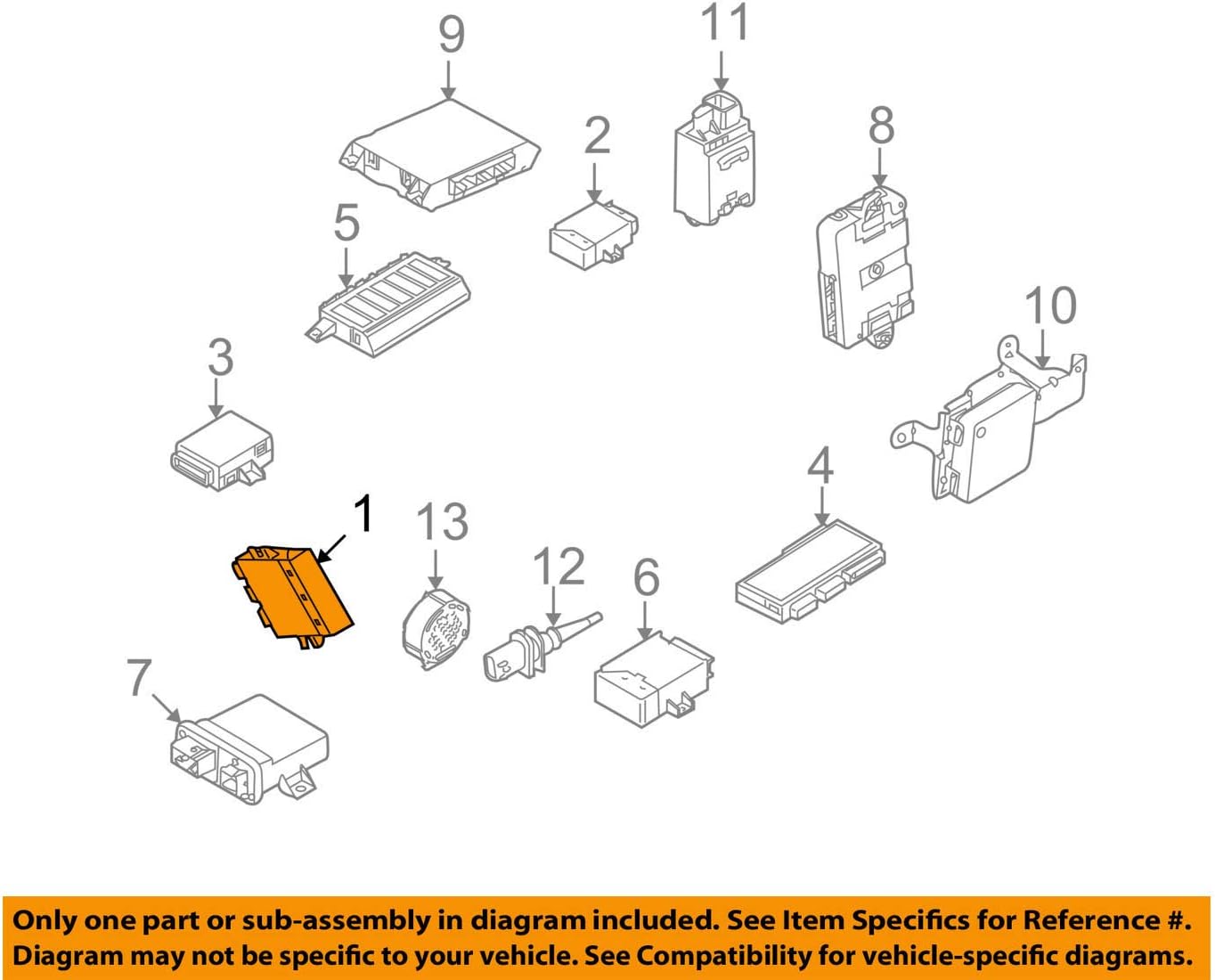 9

11

2

8

5

10

3

4

1

13

12

6

7

Only one part or sub-assembly in diagram included. See Item Specifics for Reference #. Diagram may not be specific to your vehicle. See Compatibility for vehicle-specific diagrams.