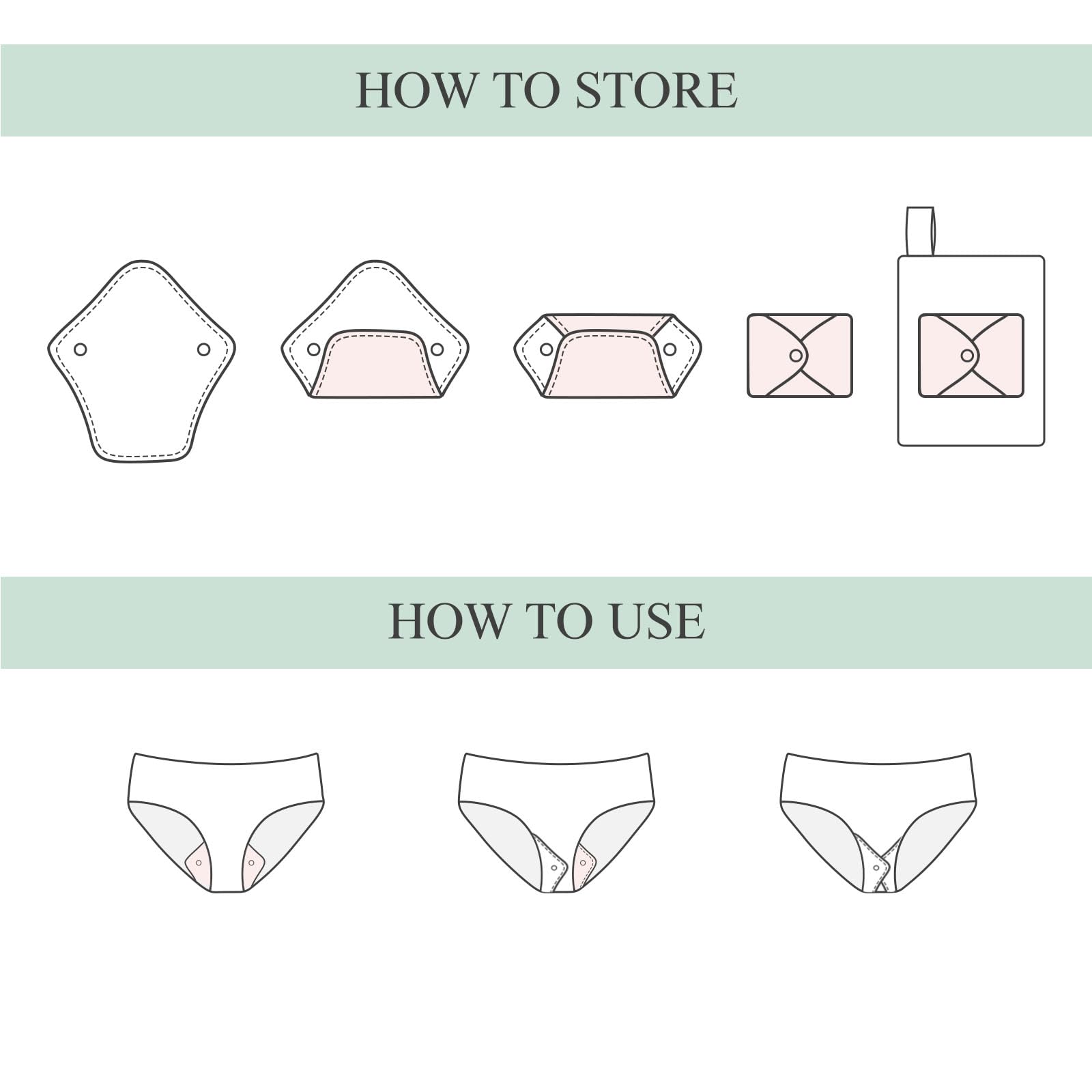 HOW TO STORE

HOW TO USE