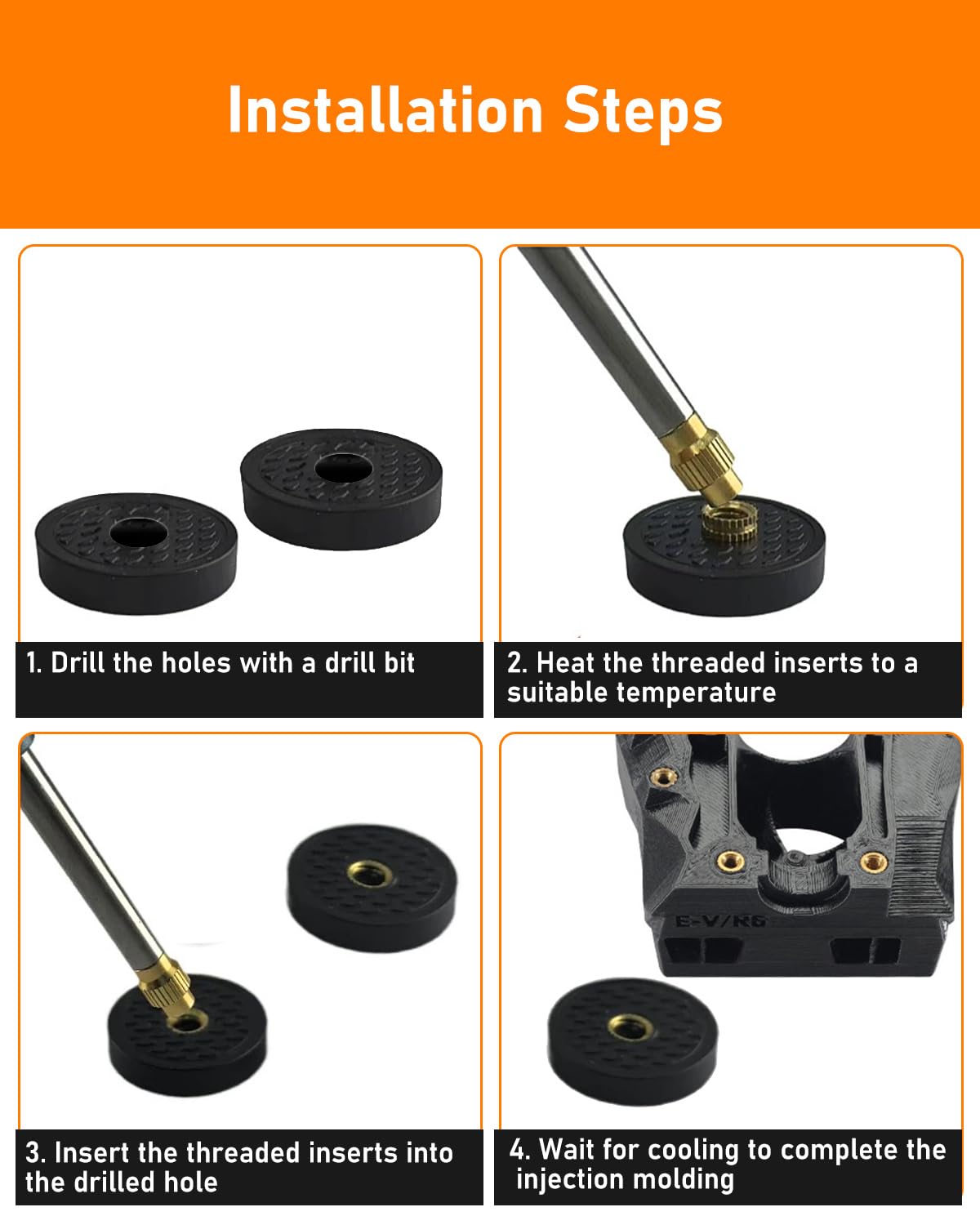 Installation Steps

1. Drill the holes with a drill bit

2. Heat the threaded inserts to a suitable temperature

3. Insert the threaded inserts into the drilled hole

E-V/R6

4. Wait for cooling to complete the injection molding