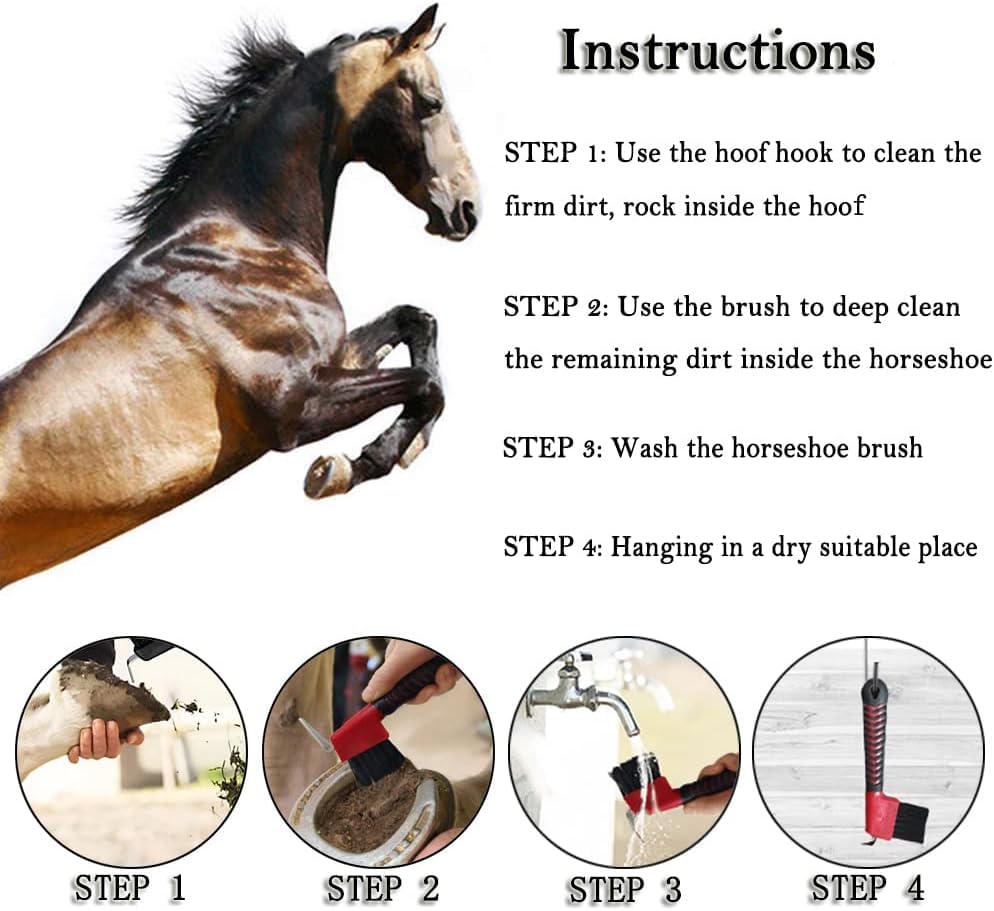 Instructions

STEP 1: Use the hoof hook to clean the firm dirt, rock inside the hoof

STEP 2: Use the brush to deep clean the remaining dirt inside the horseshoe

STEP 3: Wash the horseshoe brush

STEP 4: Hanging in a dry suitable place

STEP 1

STEP 2

STEP 3

STEP 4