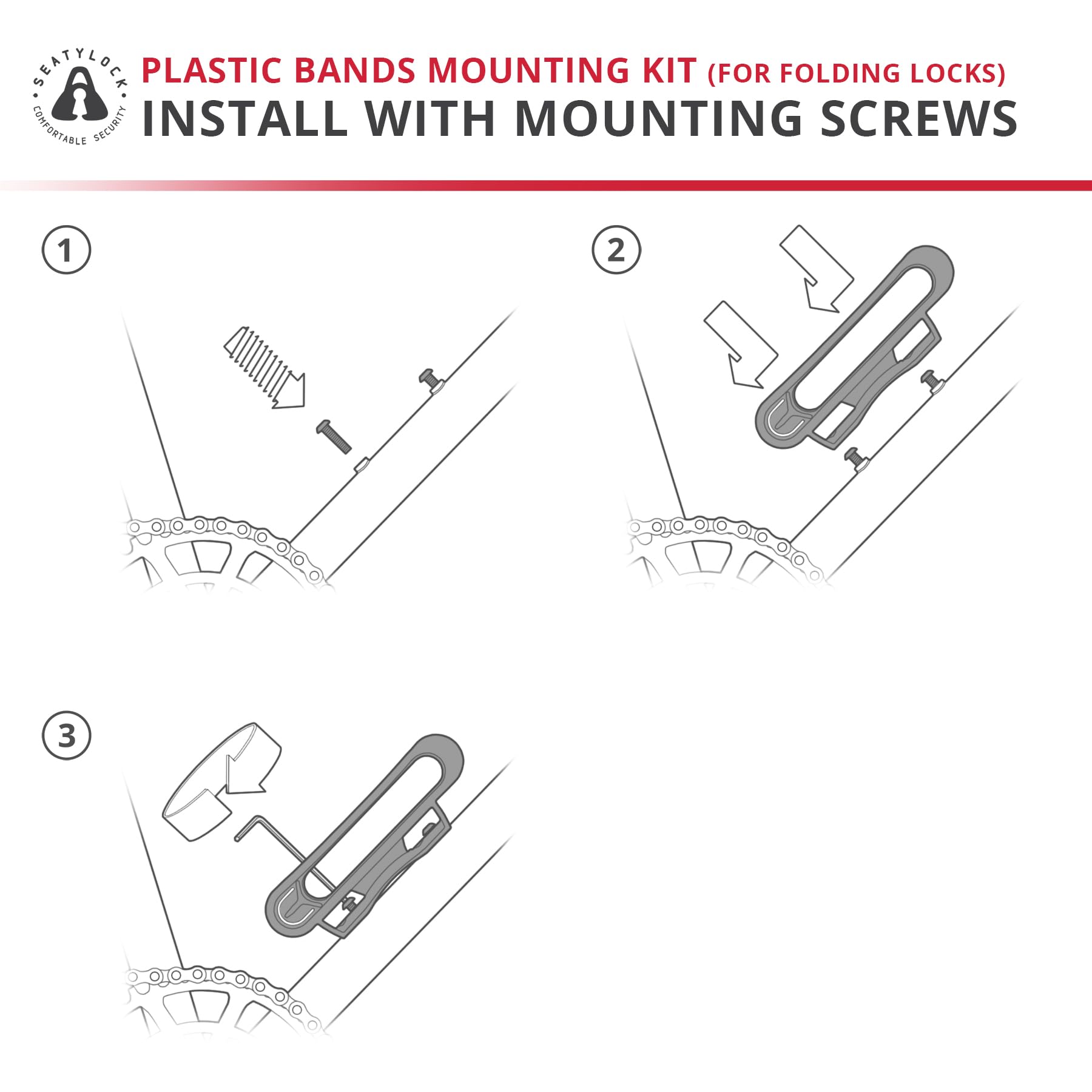 SEATYLOCK
COMFORTABLE SECURITY

PLASTIC BANDS MOUNTING KIT (FOR FOLDING LOCKS)
INSTALL WITH MOUNTING SCREWS

1

2

3