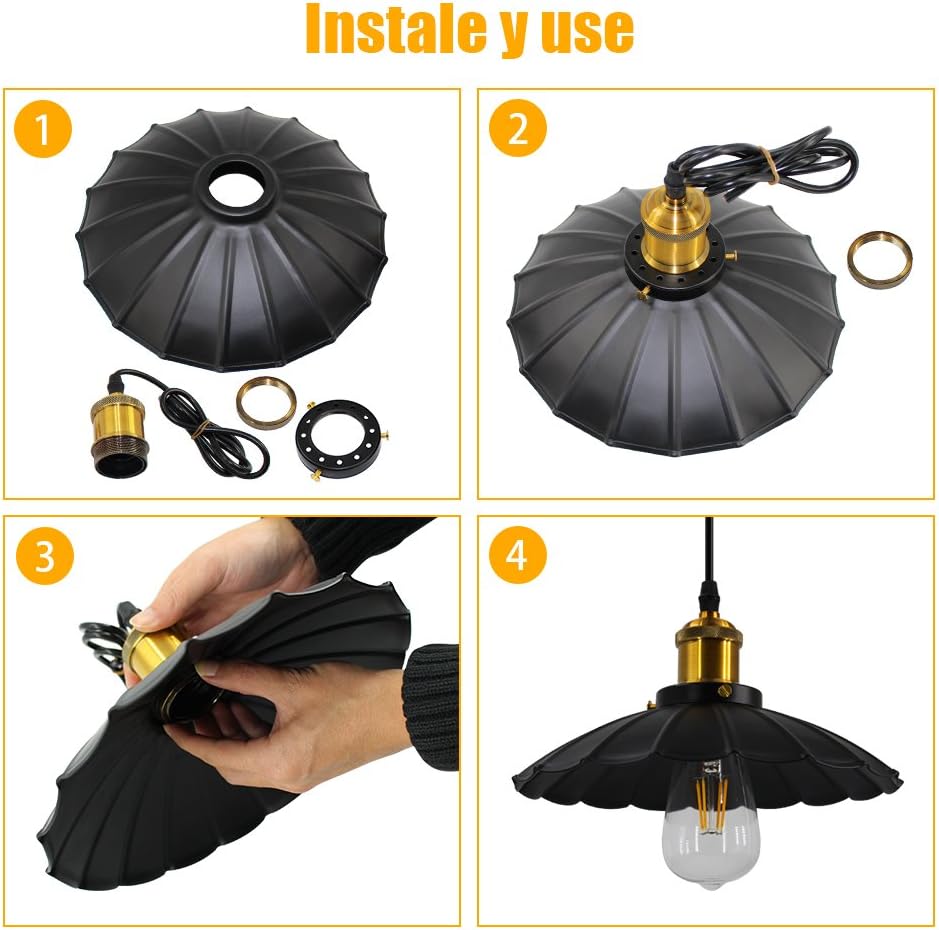 Instale y use

1

2

3

4