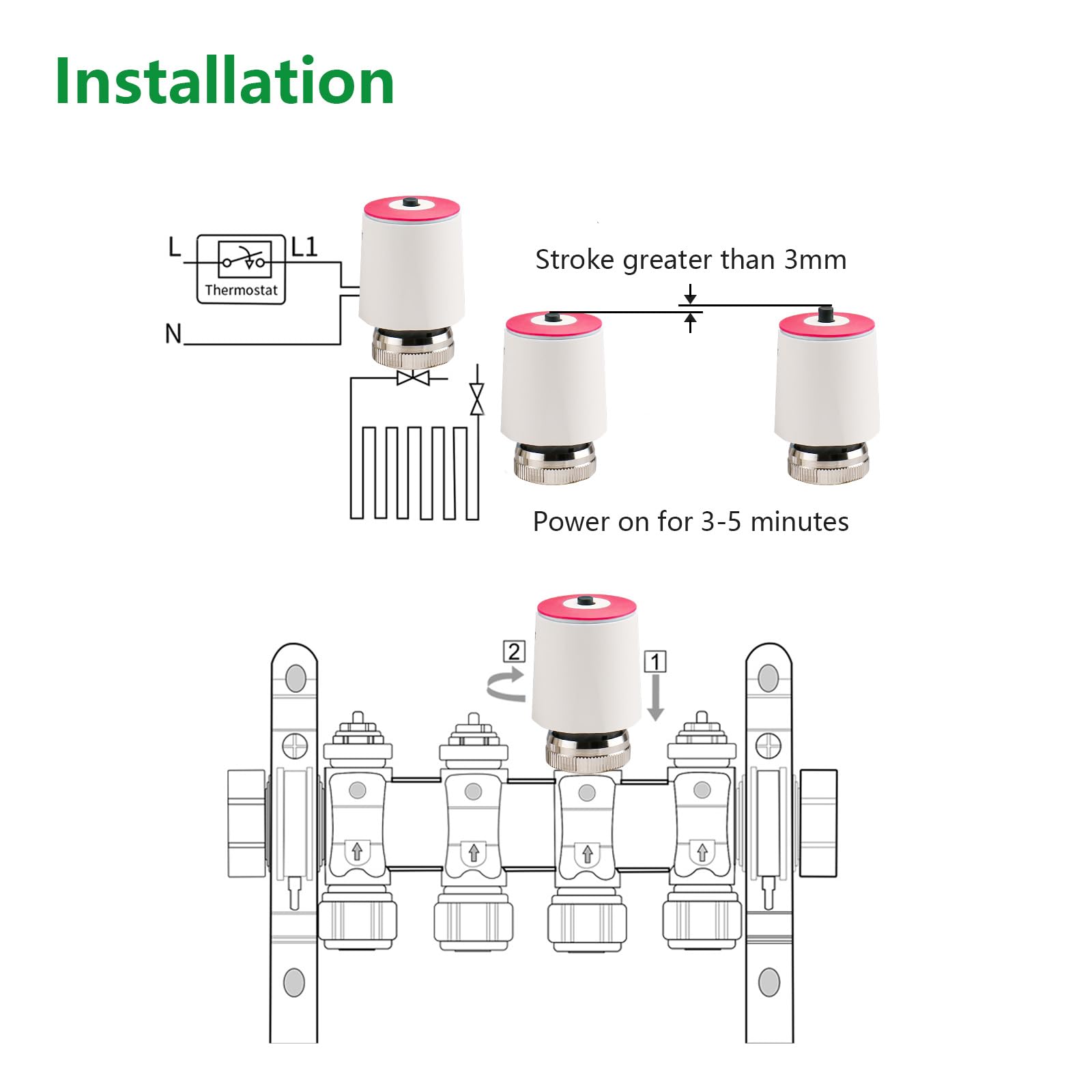 Installation

L

L1

Thermostat

N

Stroke greater than 3mm

Power on for 3-5 minutes

2

1