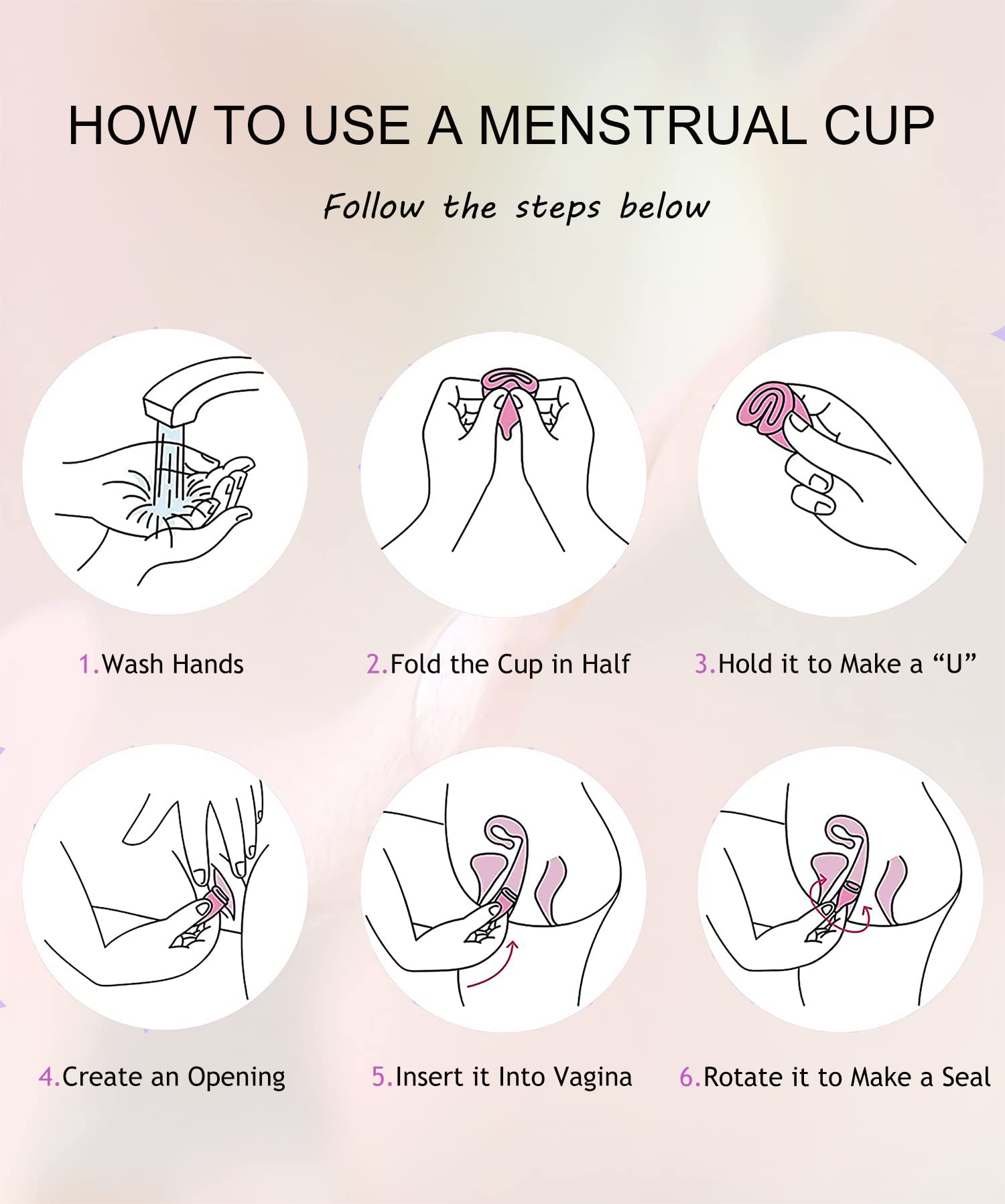 HOW TO USE A MENSTRUAL CUP

Follow the steps below

1.Wash Hands

2.Fold the Cup in Half

3.Hold it to Make a “U”

4.Create an Opening

5.Insert it Into Vagina

6.Rotate it to Make a Seal