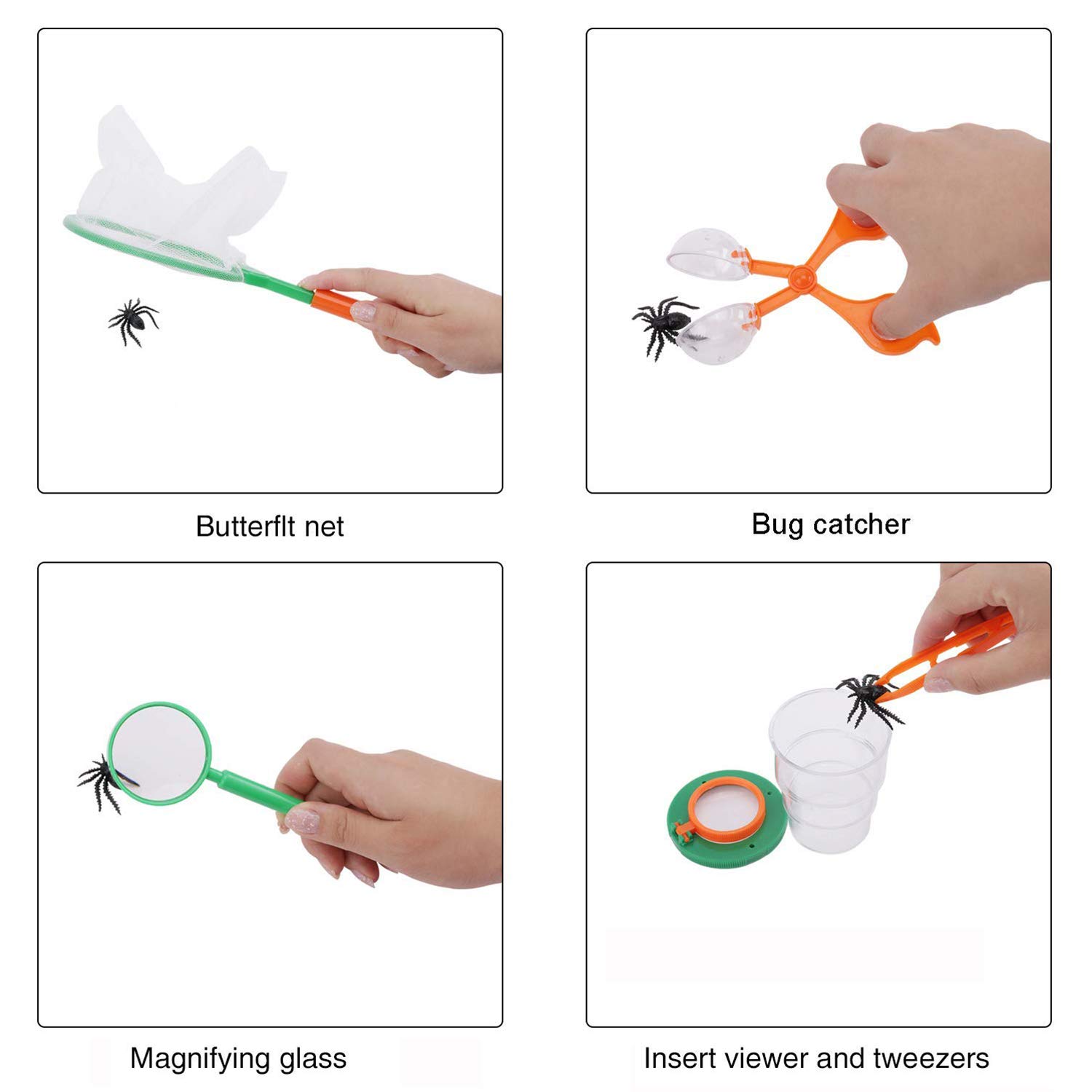 Butterflt net

Bug catcher

Magnifying glass

Insert viewer and tweezers