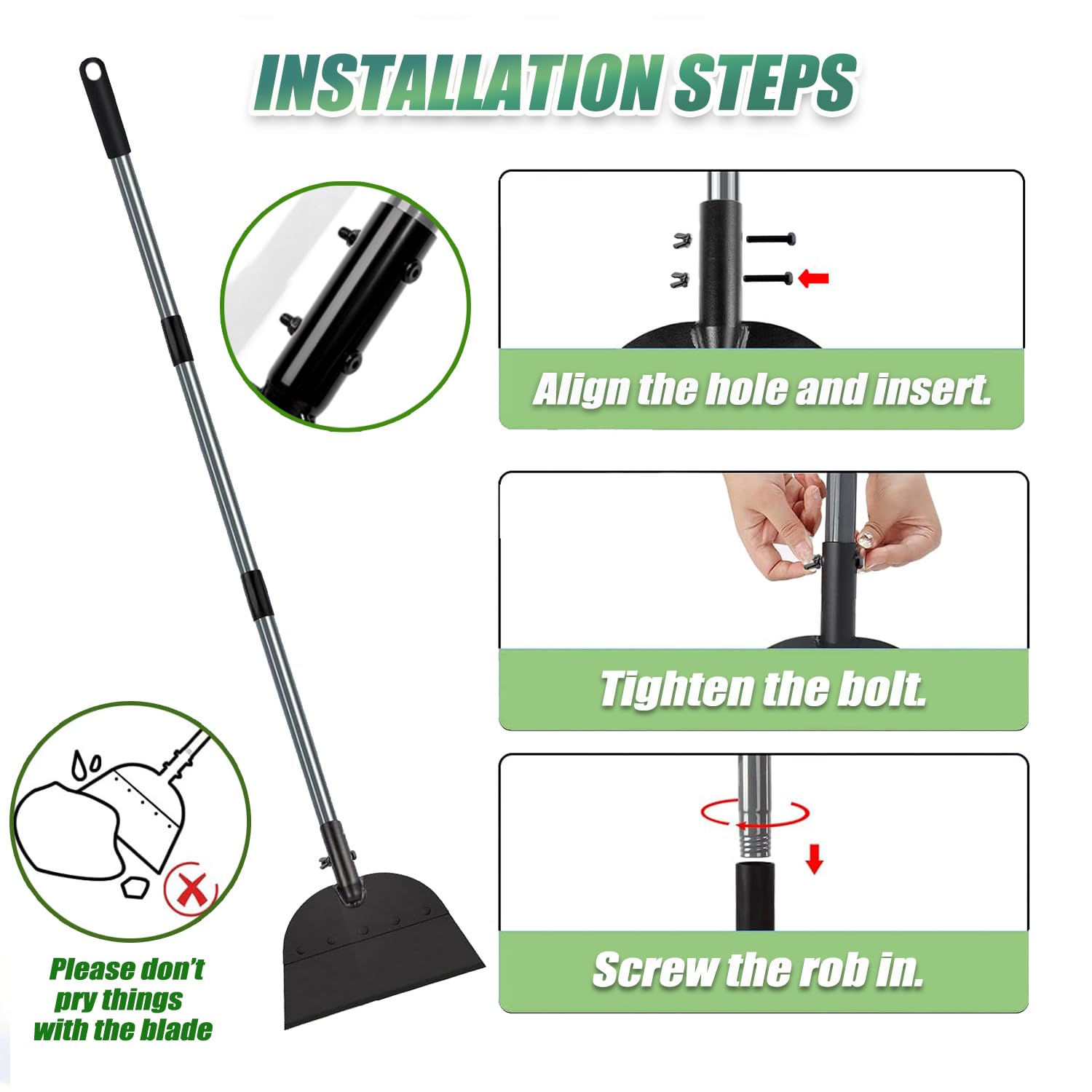 INSTALLATION STEPS

Align the hole and insert.

Tighten the bolt.

Screw the rob in.

Please don't pry things with the blade