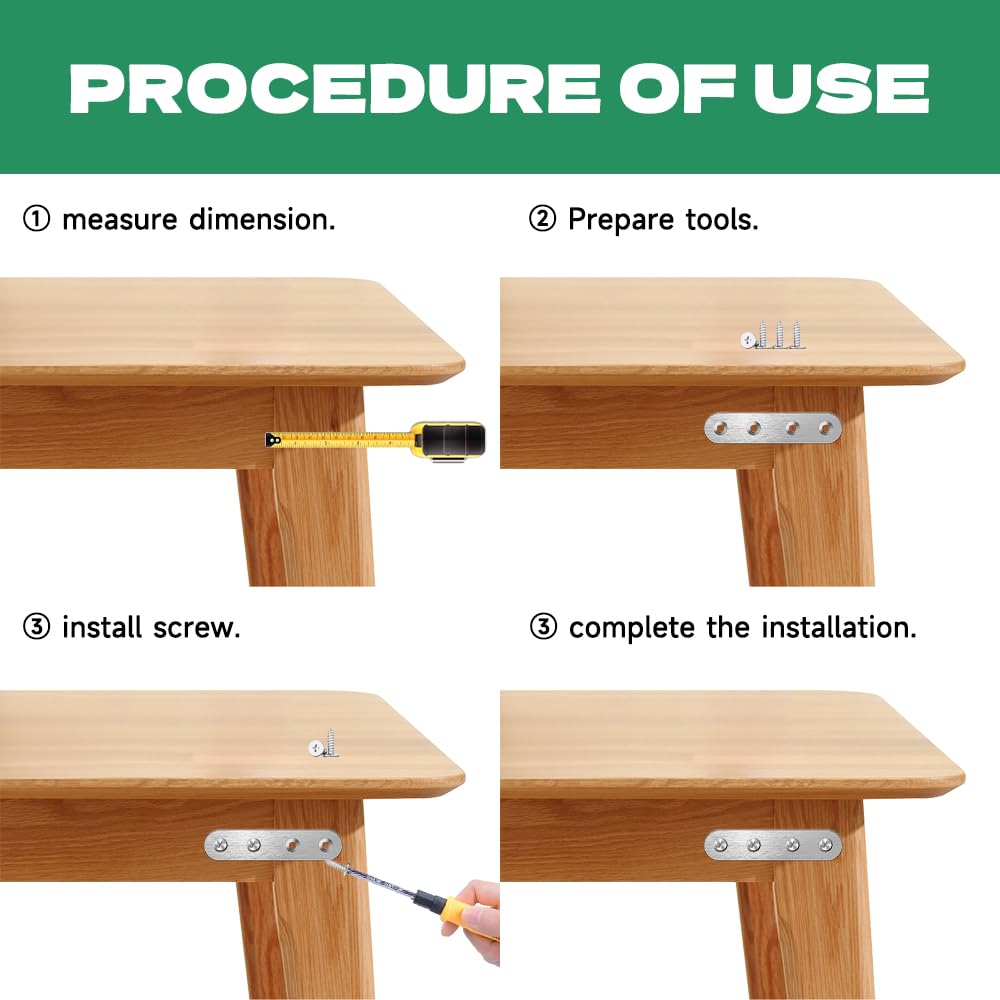 PROCEDURE OF USE

① measure dimension.

② Prepare tools.

③ install screw.

③ complete the installation.