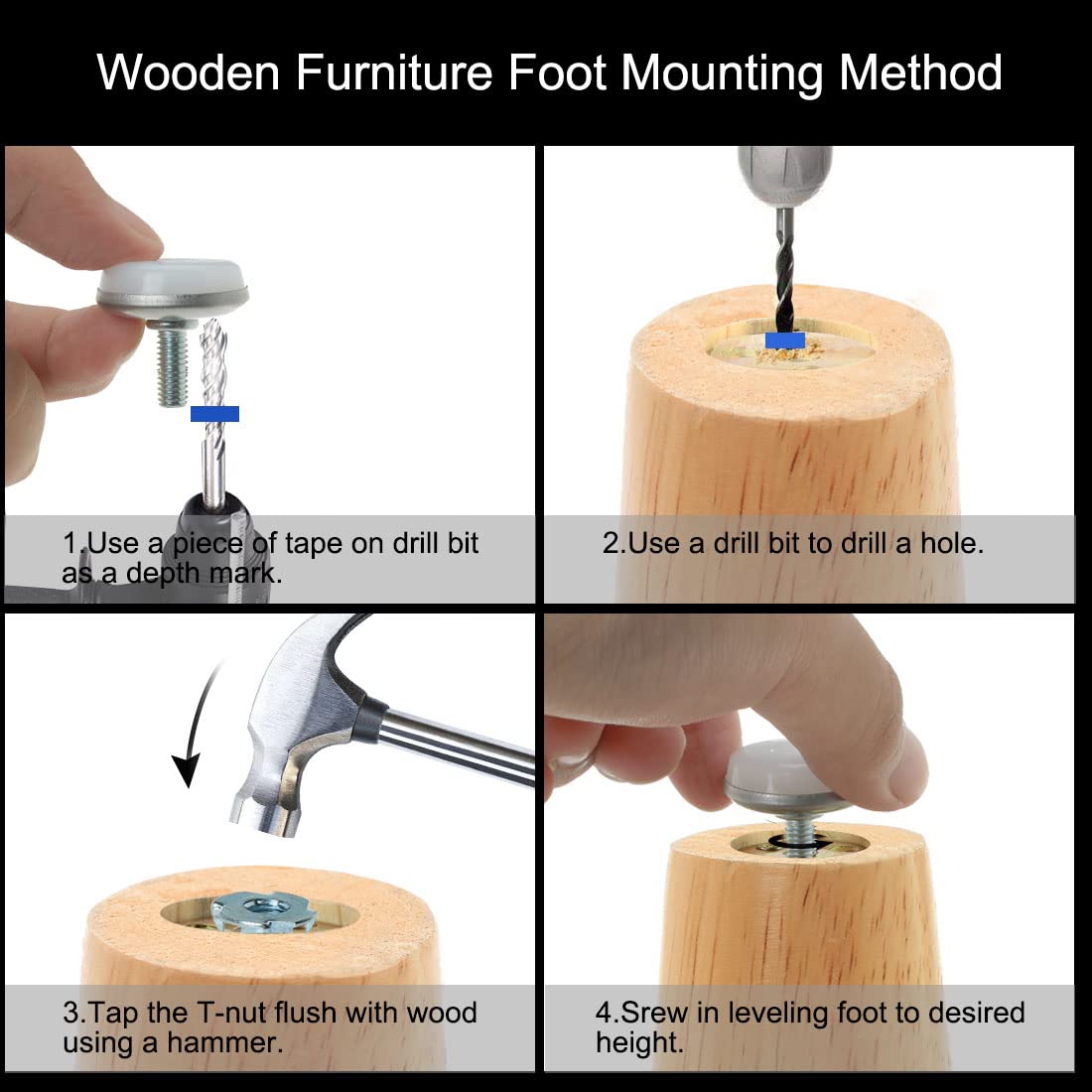 Wooden Furniture Foot Mounting Method

1.Use a piece of tape on drill bit as a depth mark.

2.Use a drill bit to drill a hole.

3.Tap the T-nut flush with wood using a hammer.

4.Srew in leveling foot to desired height.