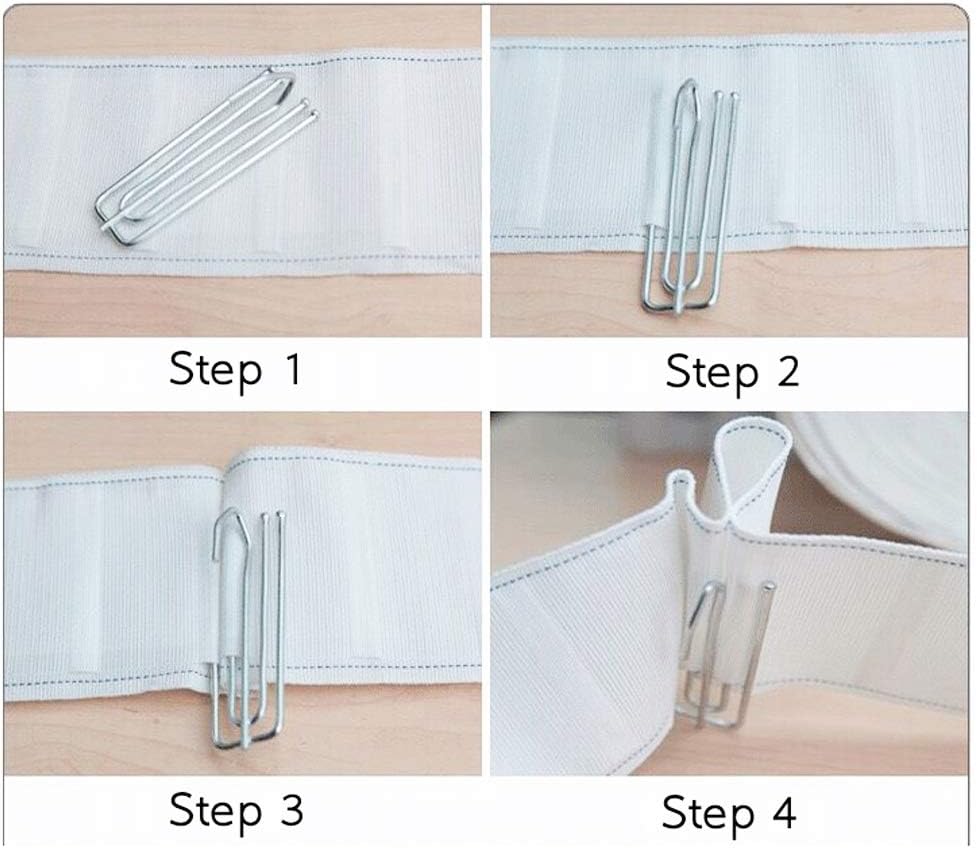 Step 1

Step 2

Step 3

Step 4