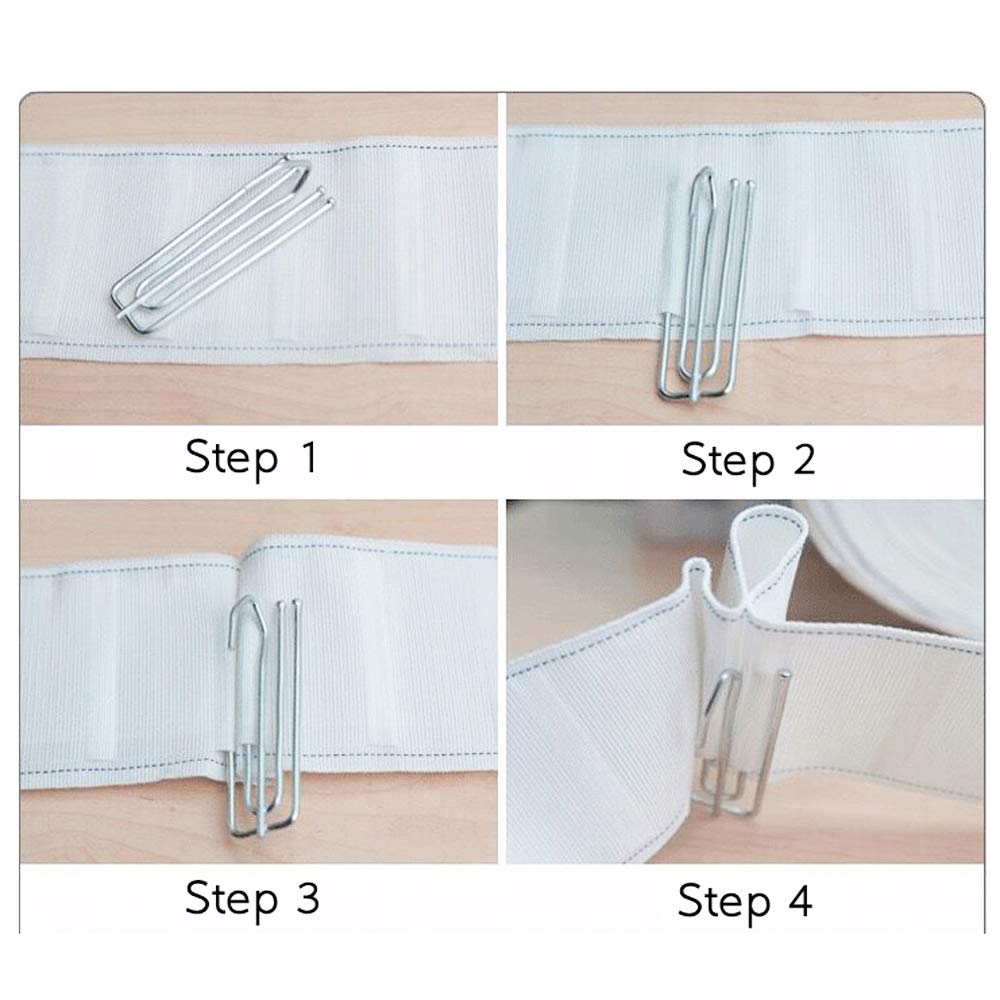 Step 1

Step 2

Step 3

Step 4