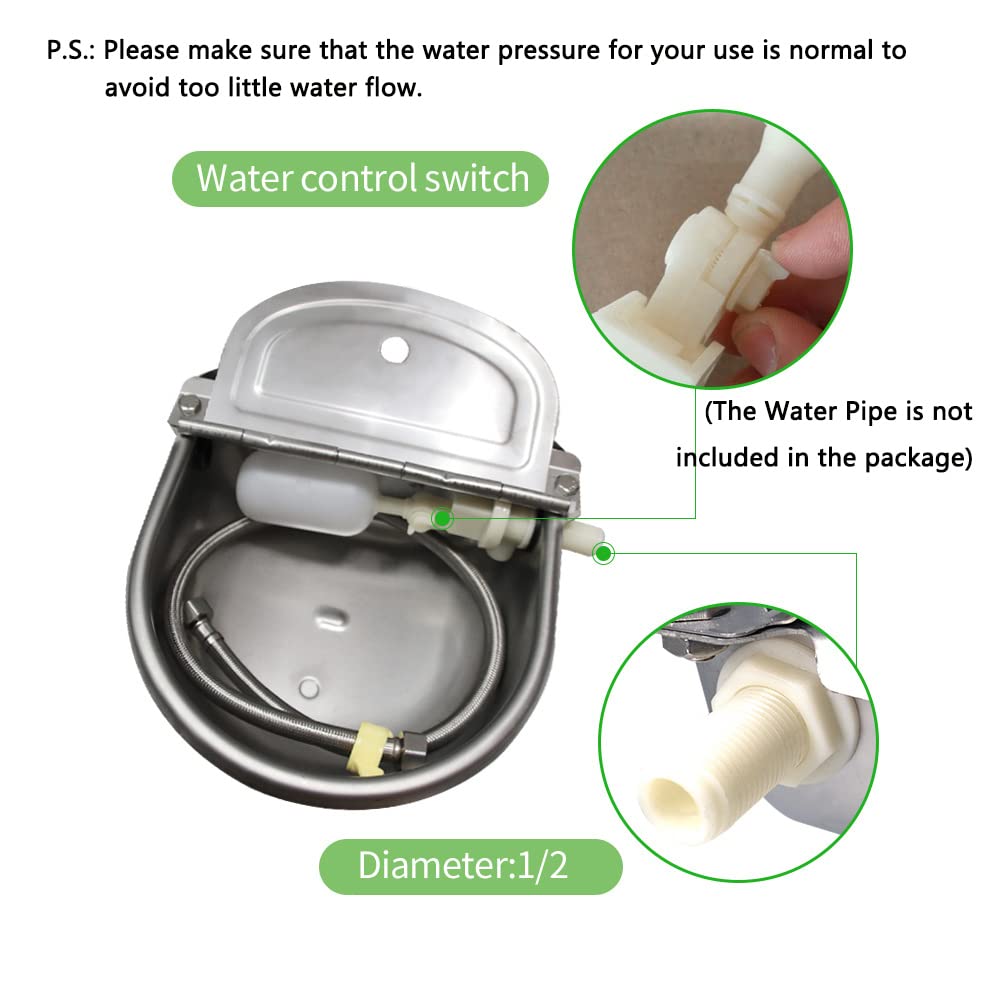 P.S.: Please make sure that the water pressure for your use is normal to avoid too little water flow.

Water control switch

(The Water Pipe is not included in the package)

Diameter:1/2