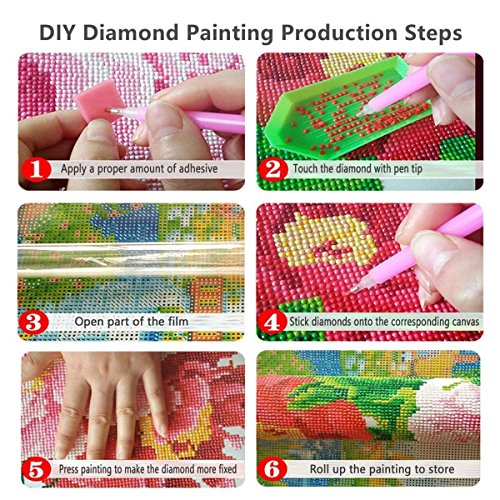 DIY Diamond Painting Production Steps

1 Apply a proper amount of adhesive

2 Touch the diamond with pen tip

3 Open part of the film

4 Stick diamonds onto the corresponding canvas

5 Press painting to make the diamond more fixed

6 Roll up the painting to store