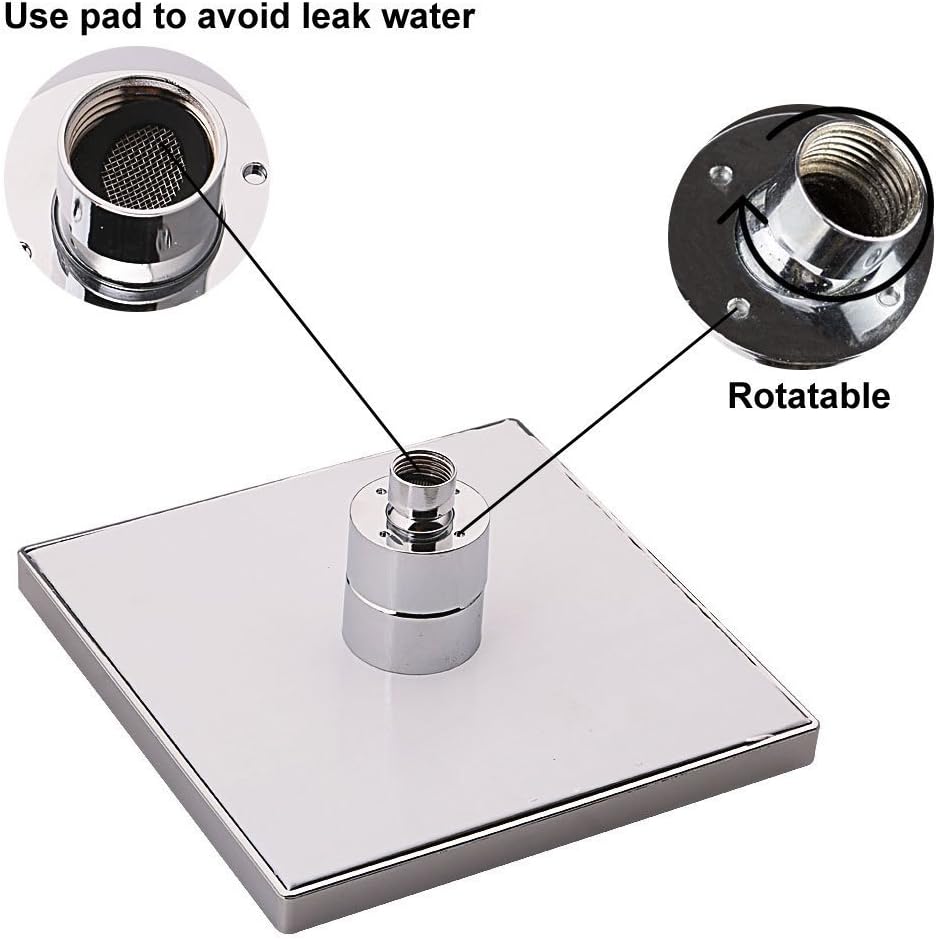 Use pad to avoid leak water

Rotatable