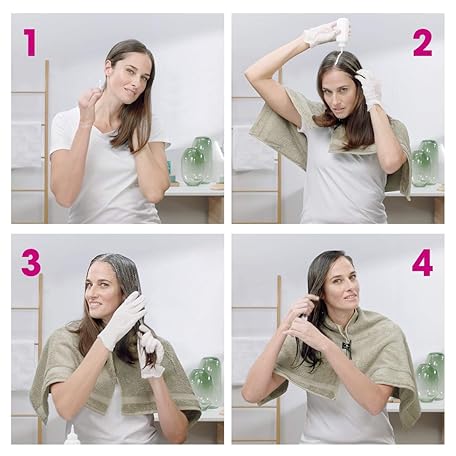 1
2
3
4