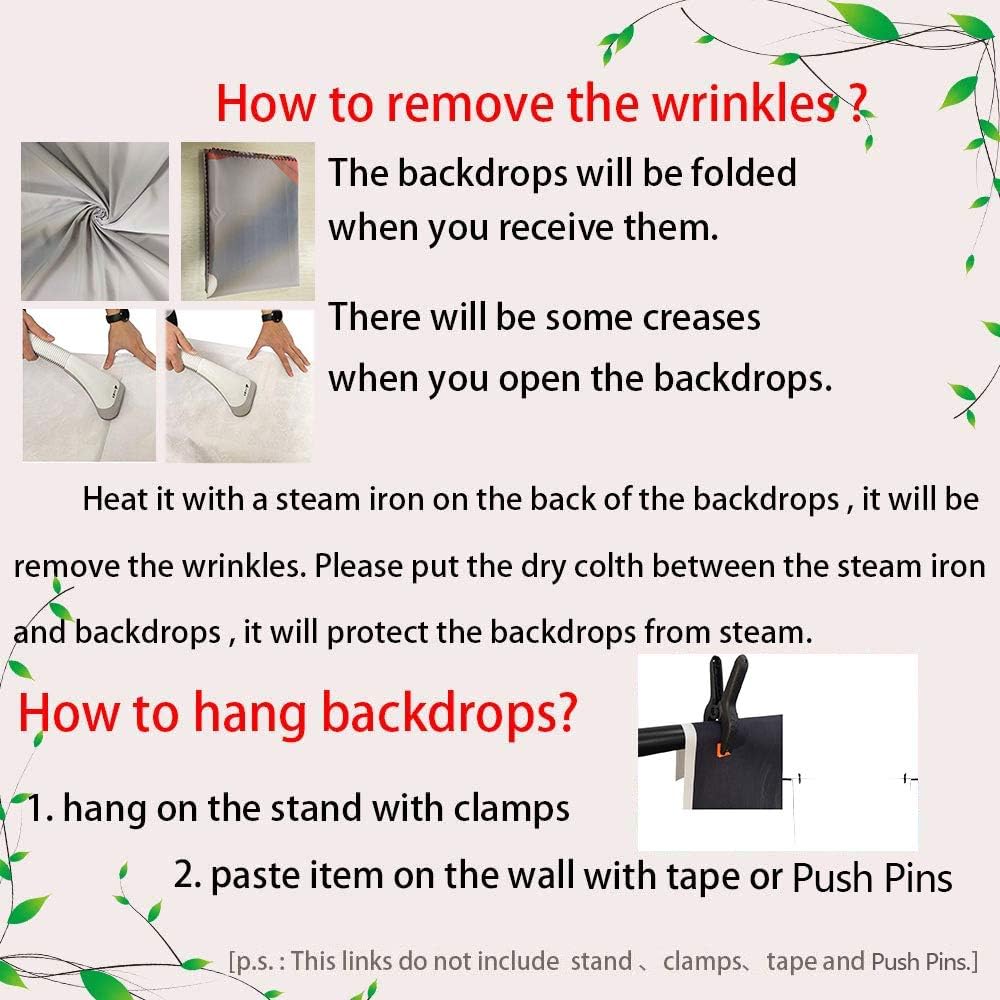 How to remove the wrinkles ?

The backdrops will be folded when you receive them.

There will be some creases when you open the backdrops.

Heat it with a steam iron on the back of the backdrops , it will be remove the wrinkles. Please put the dry colth between the steam iron and backdrops , it will protect the backdrops from steam.

How to hang backdrops?

1. hang on the stand with clamps

2. paste item on the wall with tape or Push Pins

[p.s. : This links do not include stand 、 clamps、 tape and Push Pins.]