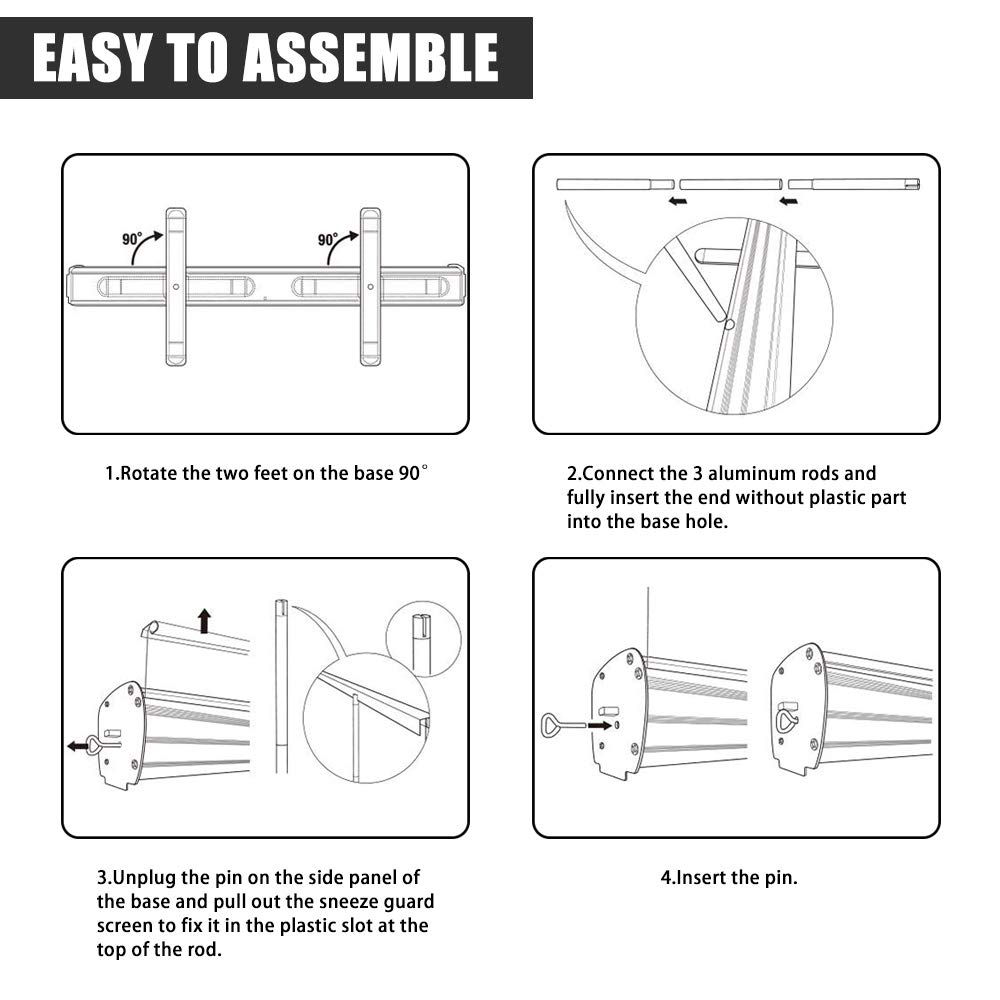 EASY TO ASSEMBLE

90°

90°

1.Rotate the two feet on the base 90°

2.Connect the 3 aluminum rods and fully insert the end without plastic part into the base hole.

3.Unplug the pin on the side panel of the base and pull out the sneeze guard screen to fix it in the plastic slot at the top of the rod.

4.Insert the pin.