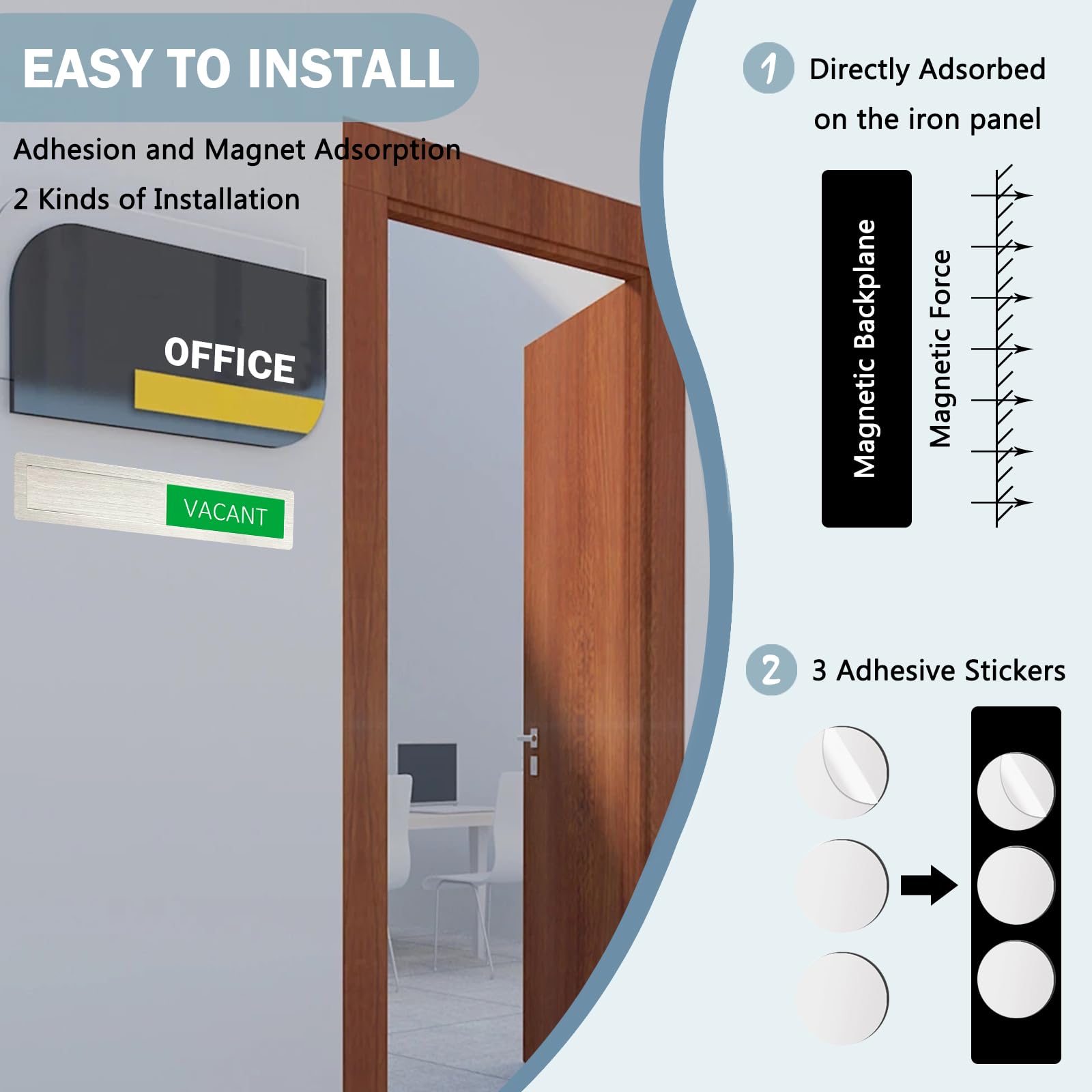 EASY TO INSTALL

Adhesion and Magnet Adsorption

2 Kinds of Installation

OFFICE

VACANT

1 Directly Adsorbed on the iron panel

Magnetic Backplane

Magnetic Force

2 3 Adhesive Stickers