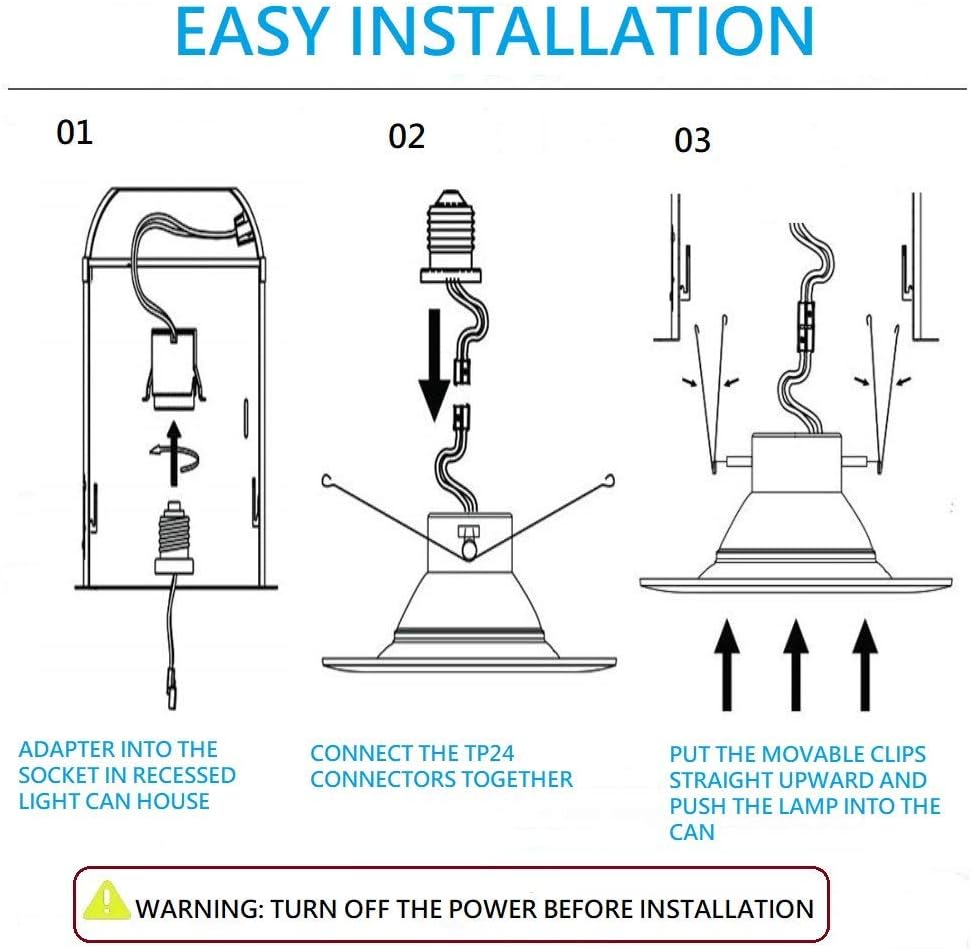 EASY INSTALLATION

01

02

03

ADAPTER INTO THE SOCKET IN RECESSED LIGHT CAN HOUSE

CONNECT THE TP24 CONNECTORS TOGETHER

PUT THE MOVABLE CLIPS STRAIGHT UPWARD AND PUSH THE LAMP INTO THE CAN

WARNING: TURN OFF THE POWER BEFORE INSTALLATION