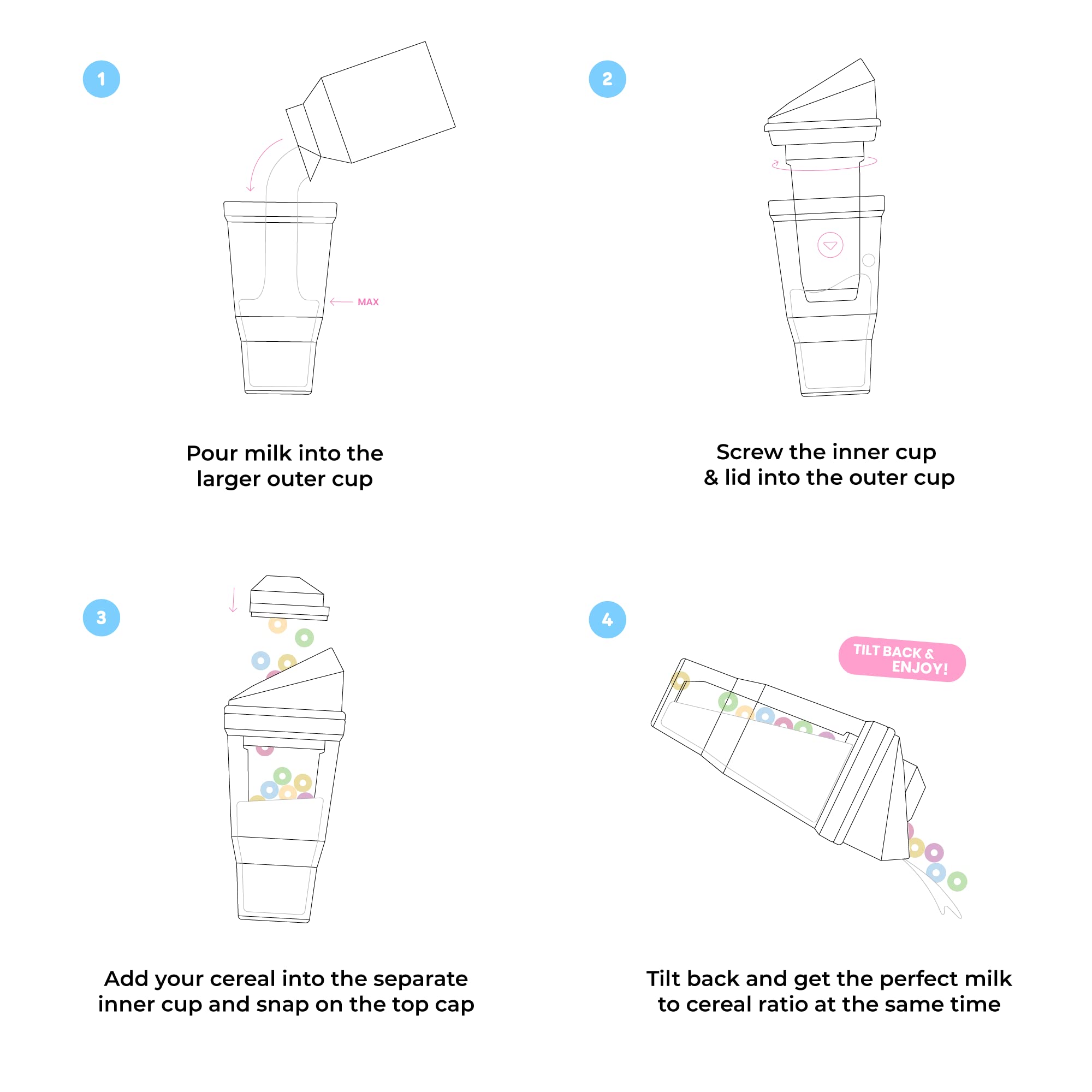 1

MAX

Pour milk into the larger outer cup

2

Screw the inner cup & lid into the outer cup

3

Add your cereal into the separate inner cup and snap on the top cap

4

TILT BACK & ENJOY!

Tilt back and get the perfect milk to cereal ratio at the same time