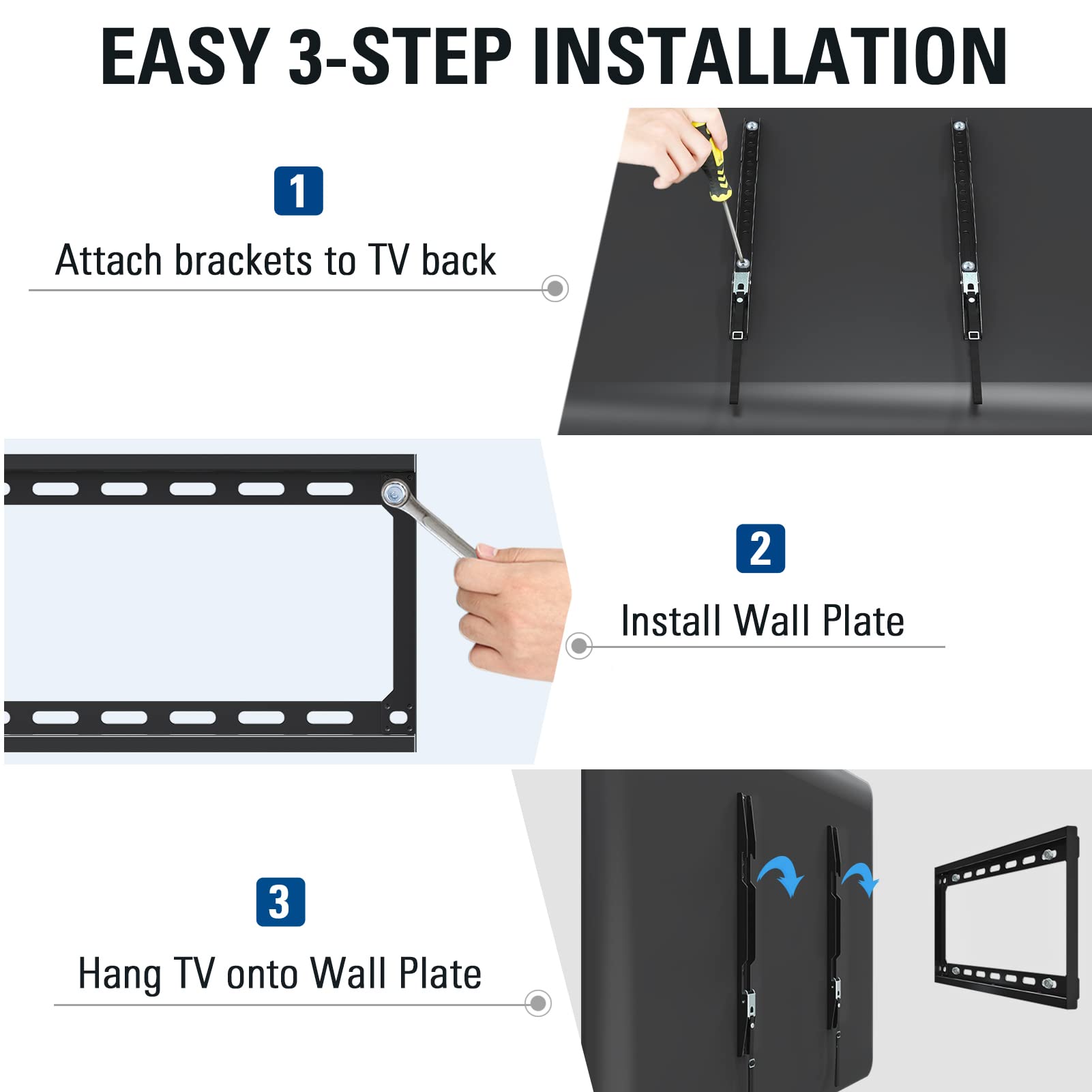 EASY 3-STEP INSTALLATION

1

Attach brackets to TV back

2

Install Wall Plate

3

Hang TV onto Wall Plate